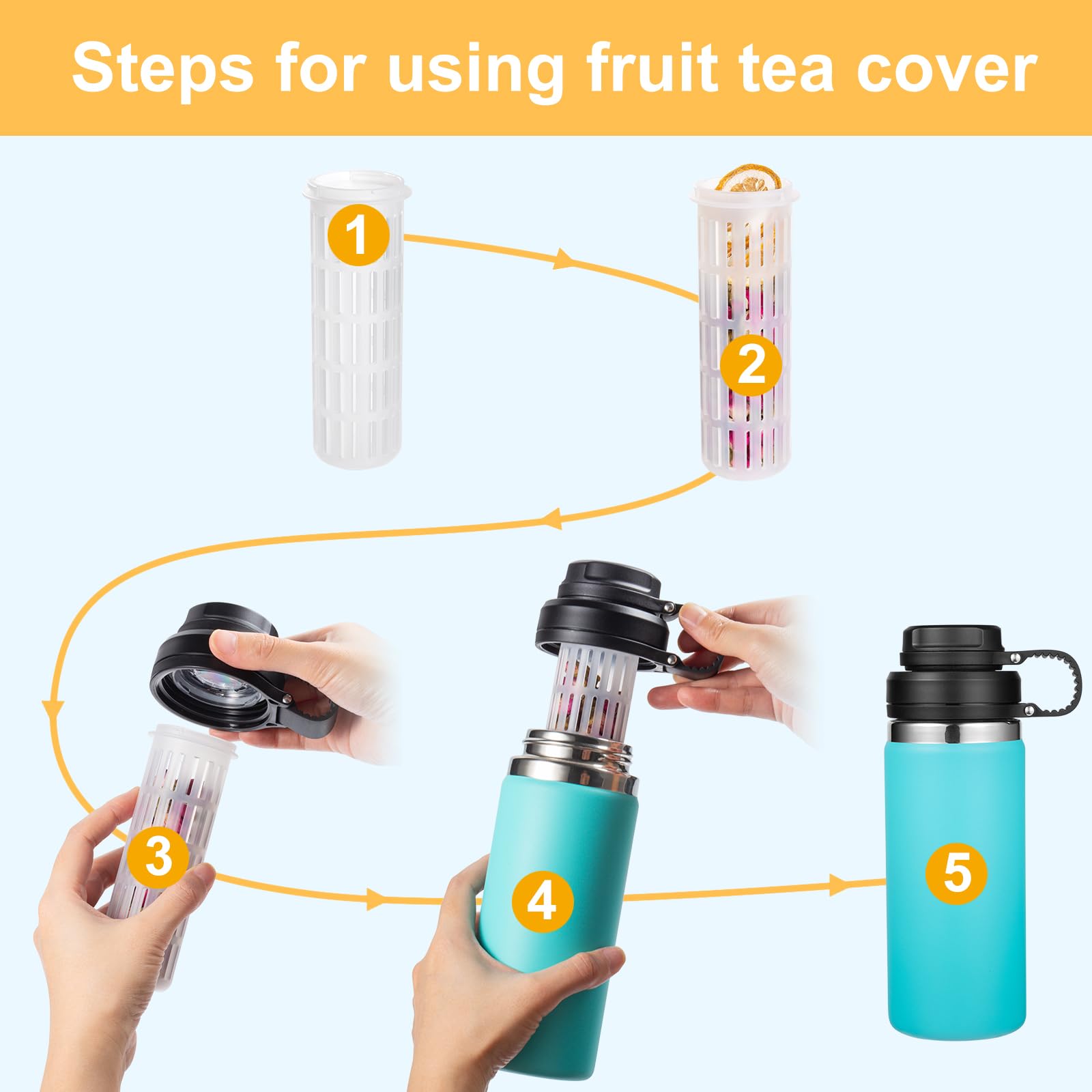 Steps for using fruit tea cover

1

2

3

4

5