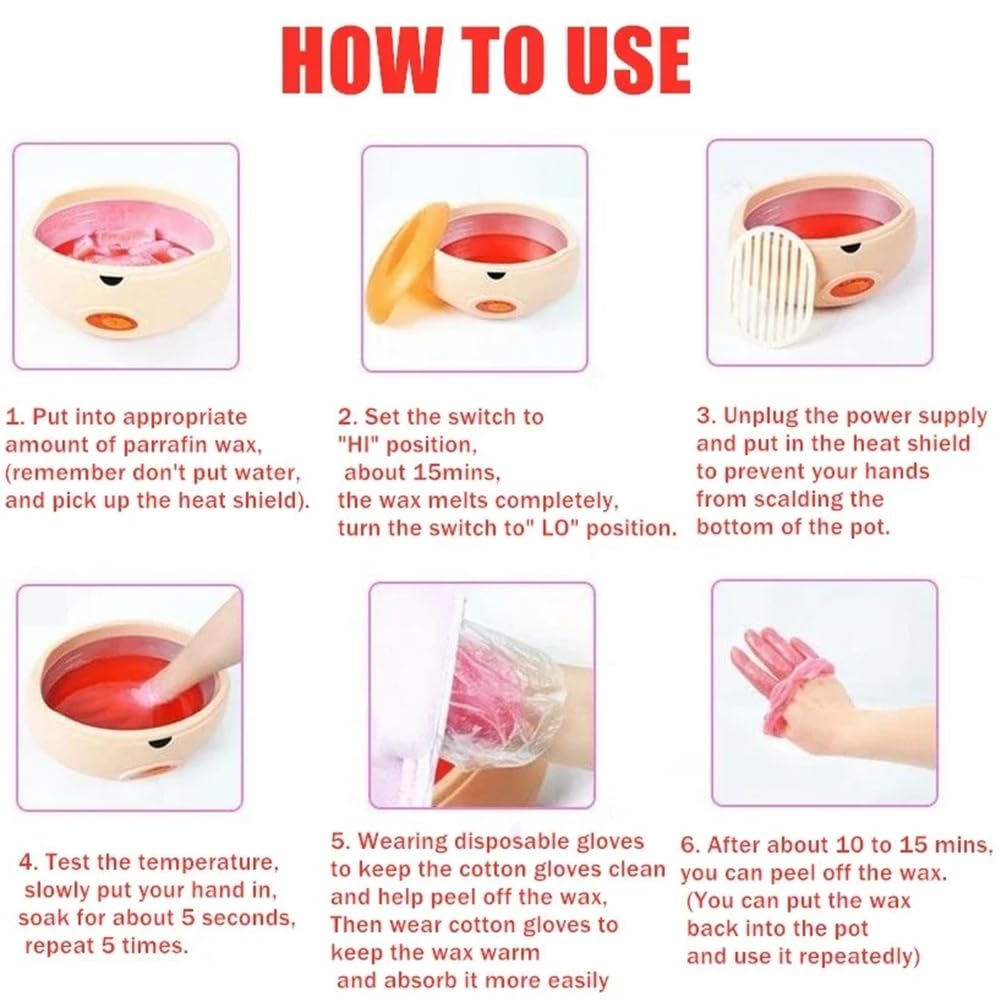 HOW TO USE

1. Put into appropriate amount of parrafin wax, (remember don't put water, and pick up the heat shield).

2. Set the switch to "HI" position, about 15mins, the wax melts completely, turn the switch to" LO" position.

3. Unplug the power supply and put in the heat shield to prevent your hands from scalding the bottom of the pot.

4. Test the temperature, slowly put your hand in, soak for about 5 seconds, repeat 5 times.

5. Wearing disposable gloves to keep the cotton gloves clean and help peel off the wax, Then wear cotton gloves to keep the wax warm and absorb it more easily

6. After about 10 to 15 mins, you can peel off the wax. (You can put the wax back into the pot and use it repeatedly)