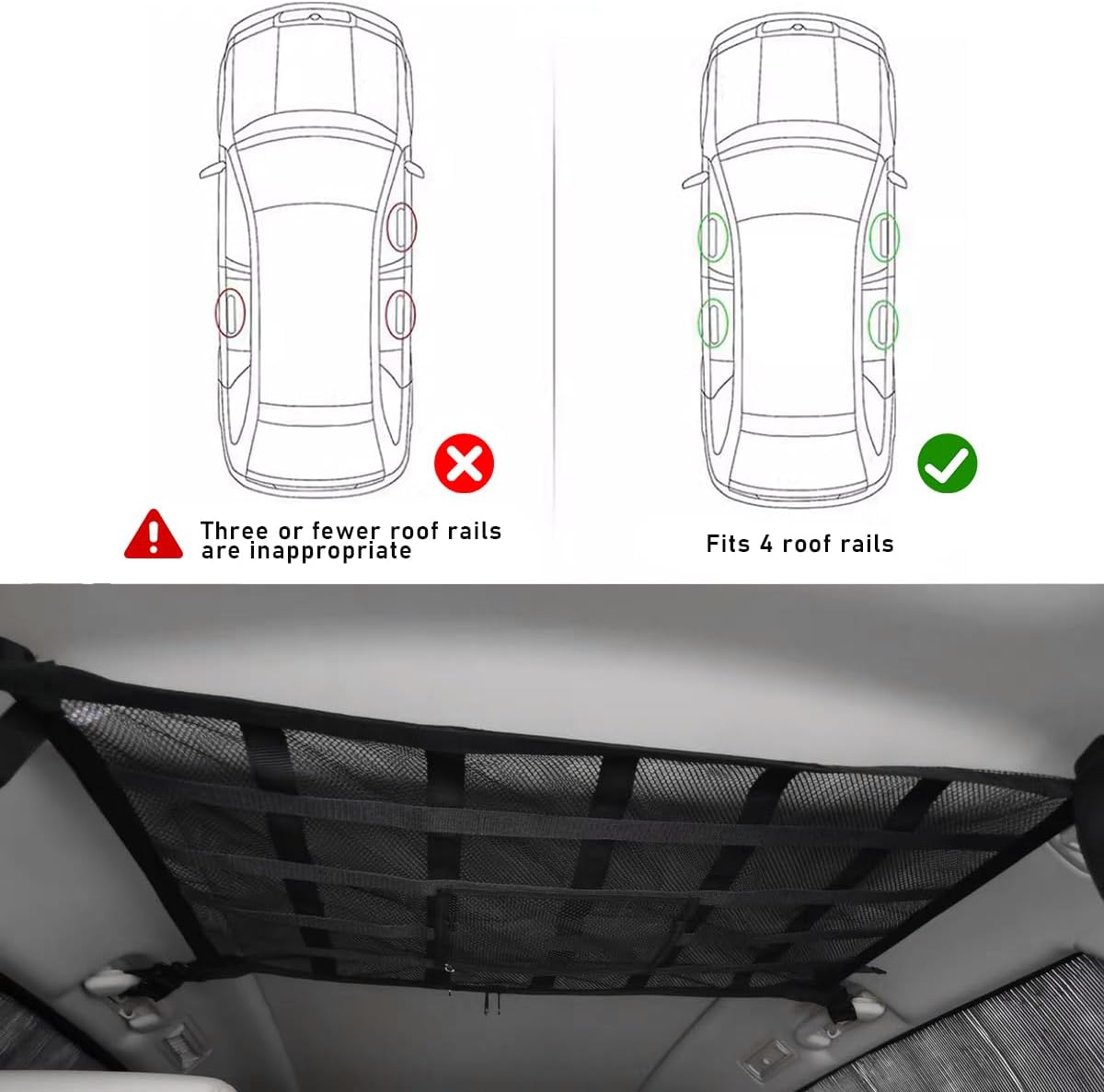 Three or fewer roof rails are inappropriate

Fits 4 roof rails