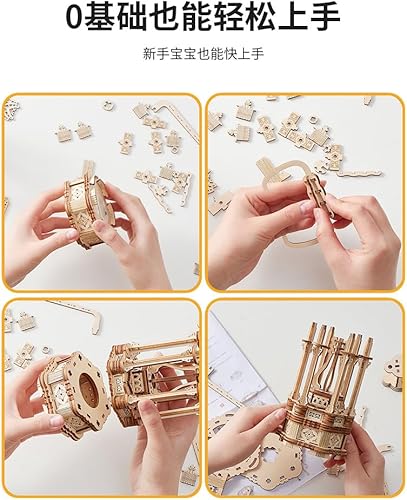 0基础也能轻松上手

新手宝宝也能快上手