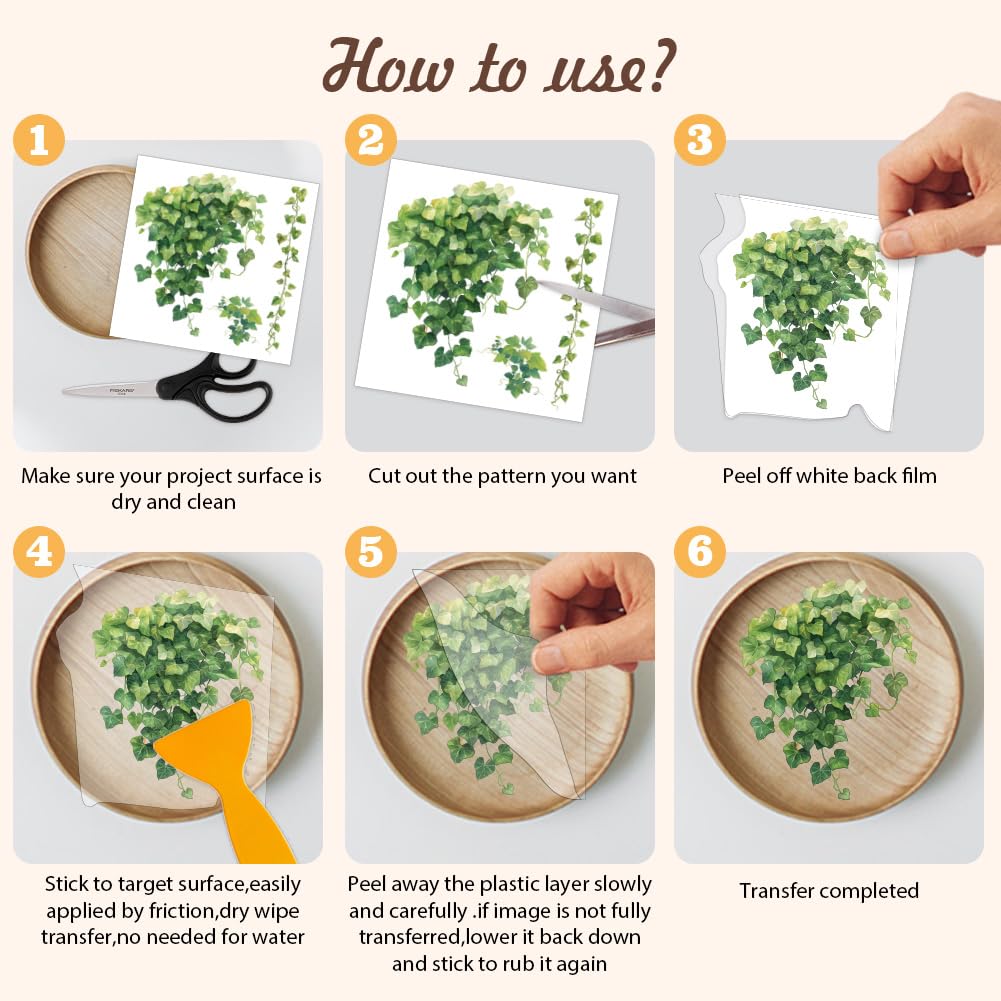 How to use?

1

FISKARS

Make sure your project surface is dry and clean

2

Cut out the pattern you want

3

Peel off white back film

4

Stick to target surface,easily applied by friction,dry wipe transfer,no needed for water

5

Peel away the plastic layer slowly and carefully .if image is not fully transferred,lower it back down and stick to rub it again

6

Transfer completed