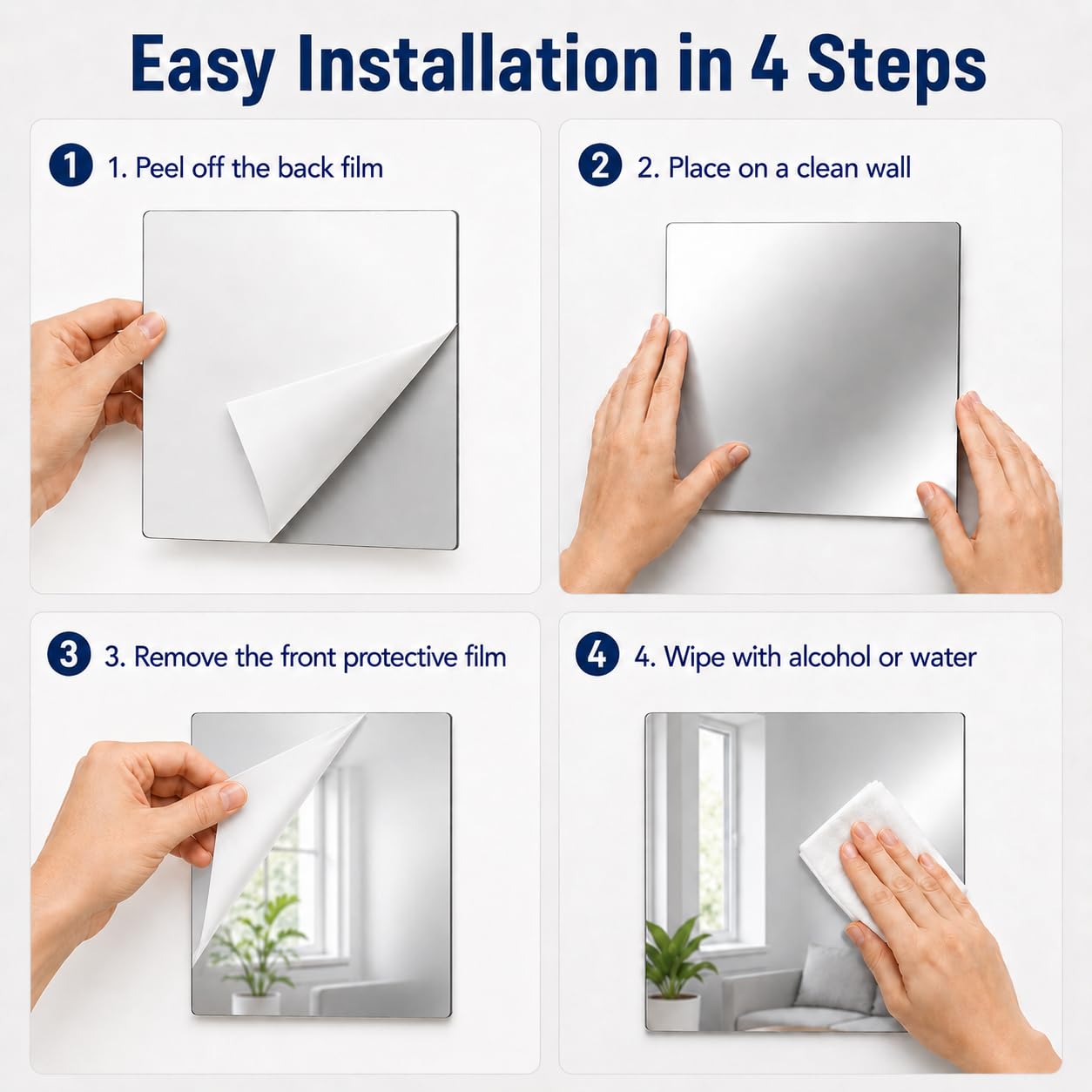 Easy Installation in 4 Steps

1 1. Peel off the back film

2 2. Place on a clean wall

3 3. Remove the front protective film

4 4. Wipe with alcohol or water