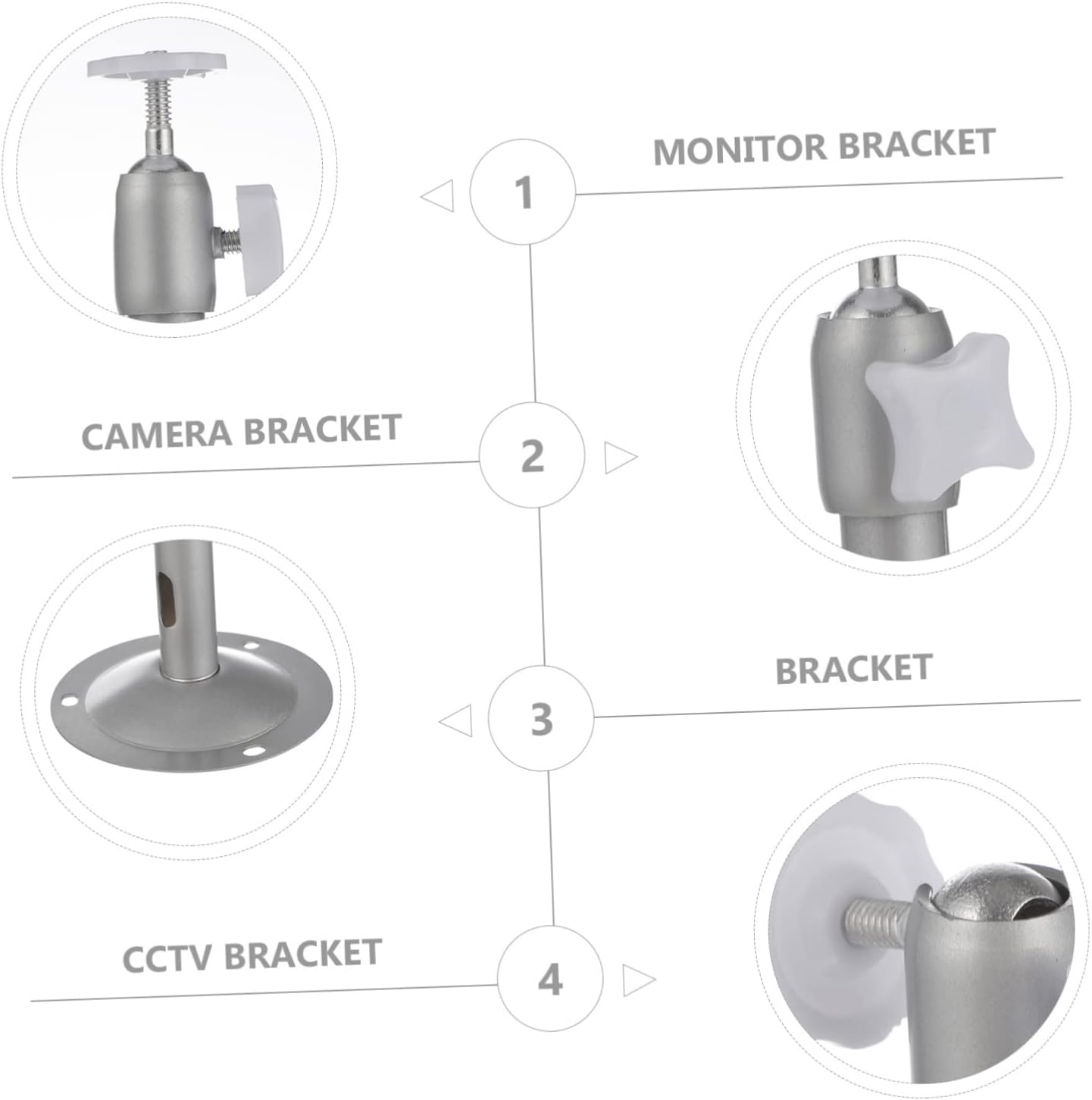 1
MONITOR BRACKET

CAMERA BRACKET
2

3
BRACKET

CCTV BRACKET
4