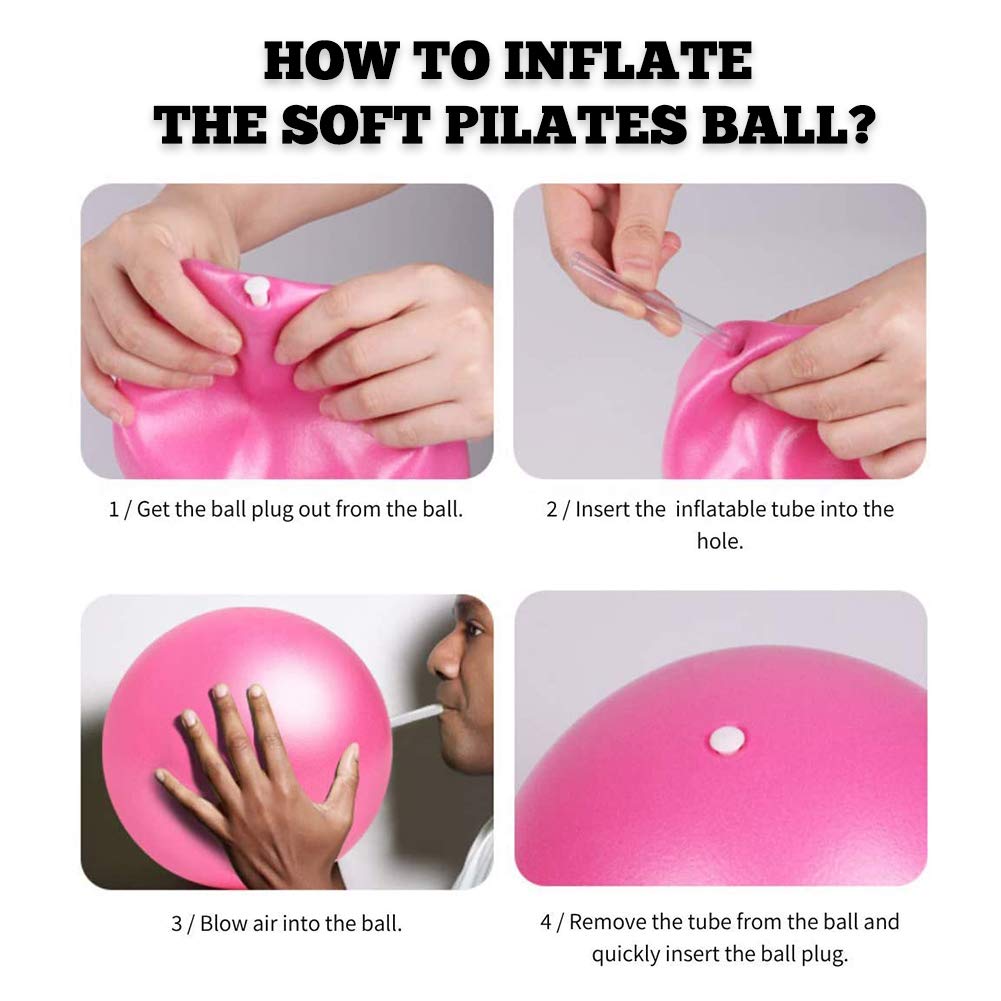 HOW TO INFLATE THE SOFT PILATES BALL?

1 / Get the ball plug out from the ball.

2 / Insert the  inflatable tube into the hole.

3 / Blow air into the ball.

4 / Remove the tube from the ball and quickly insert the ball plug.