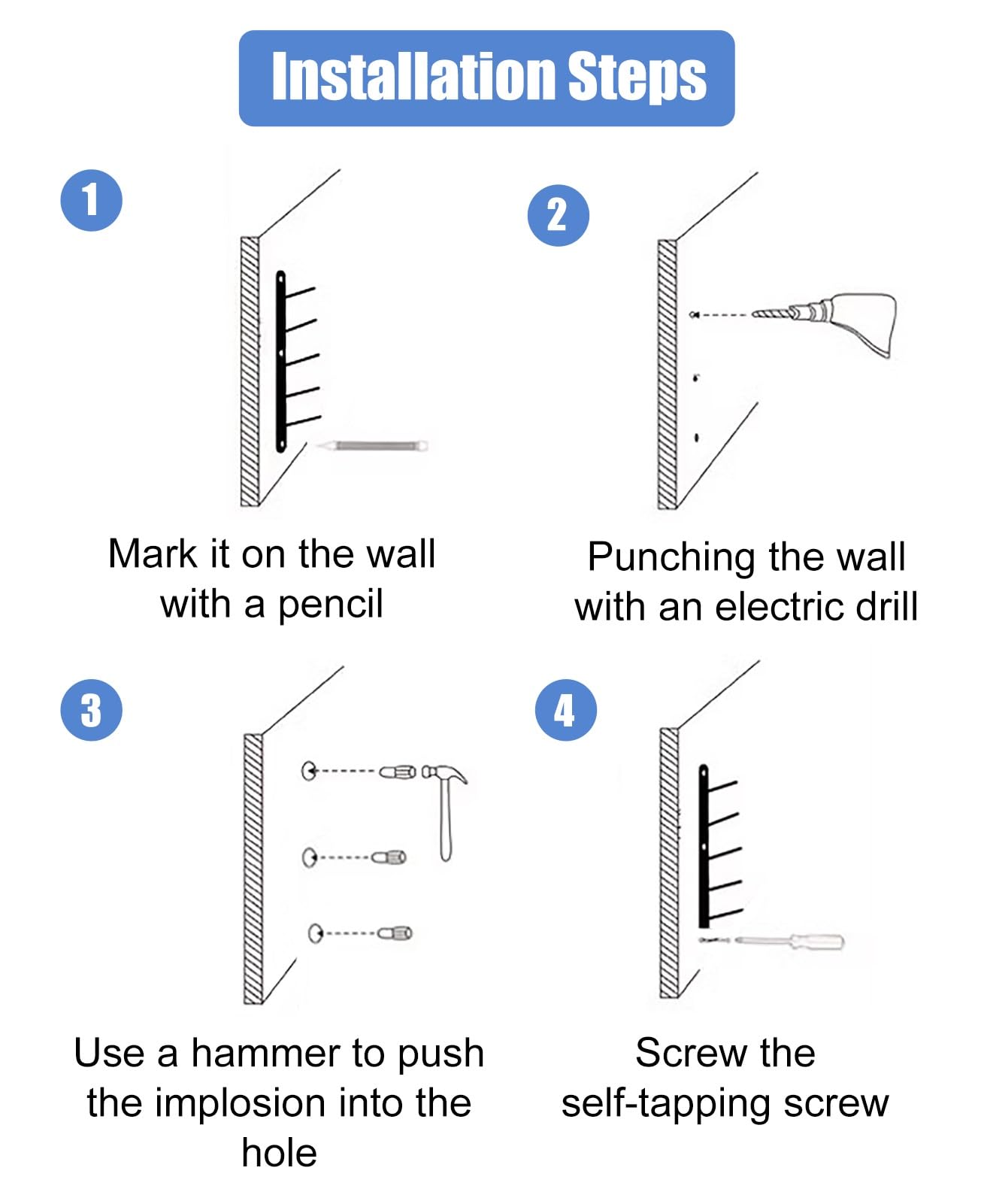 Installation Steps

1

Mark it on the wall with a pencil

2

Punching the wall with an electric drill

3

Use a hammer to push the implosion into the hole

4

Screw the self-tapping screw