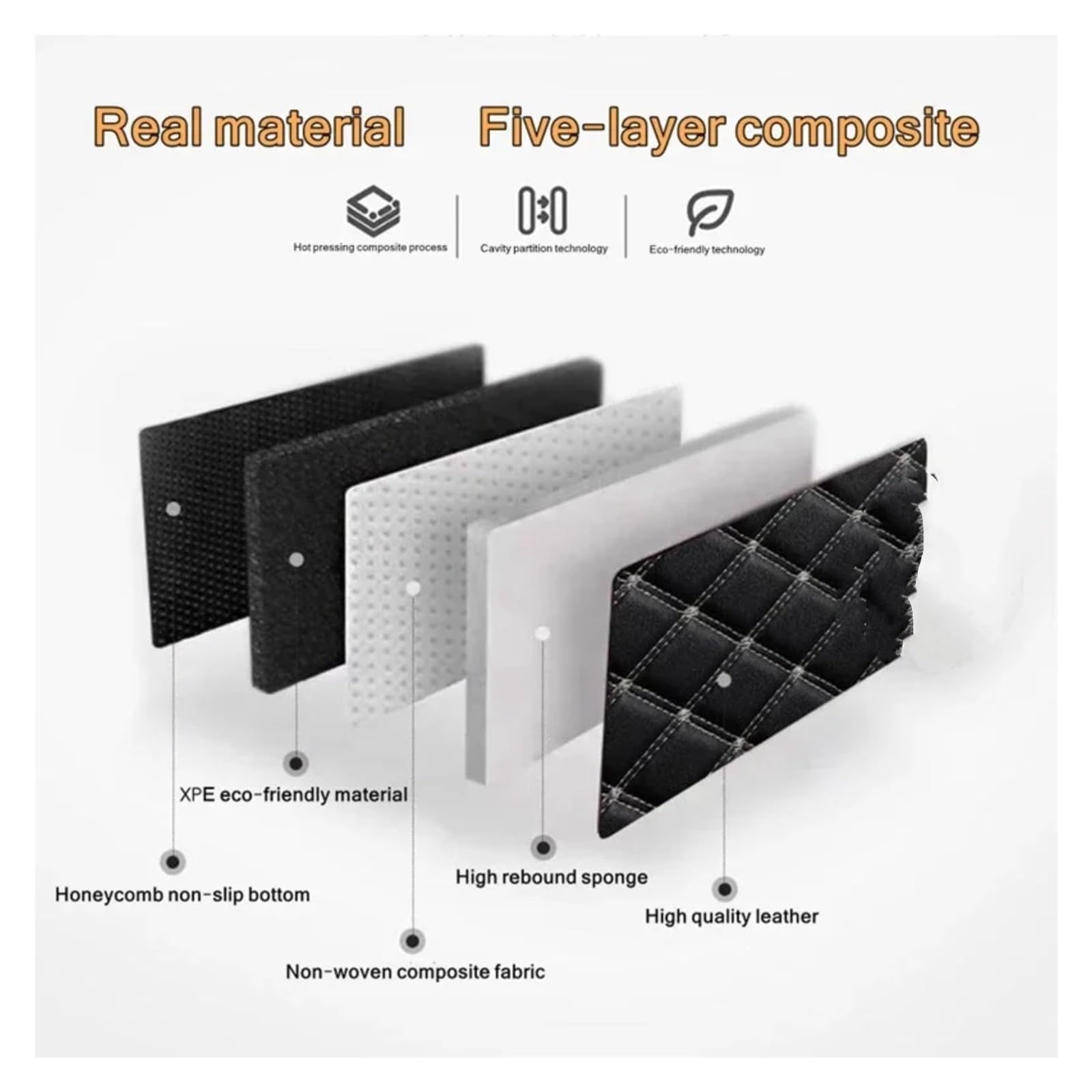 Real material Five-layer composite

Hot pressing composite process

Cavity partition technology

Eco-friendly technology

XPE eco-friendly material

Honeycomb non-slip bottom

High rebound sponge

High quality leather

Non-woven composite fabric