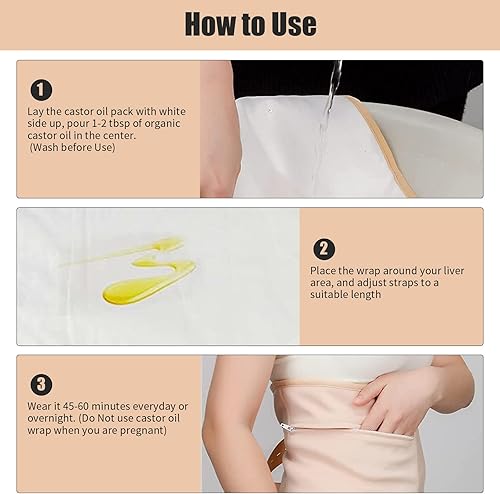 How to Use

1

Lay the castor oil pack with white side up, pour 1-2 tbsp of organic castor oil in the center. (Wash before Use)

2

Place the wrap around your liver area, and adjust straps to a suitable length

3

Wear it 45-60 minutes everyday or overnight. (Do Not use castor oil wrap when you are pregnant)