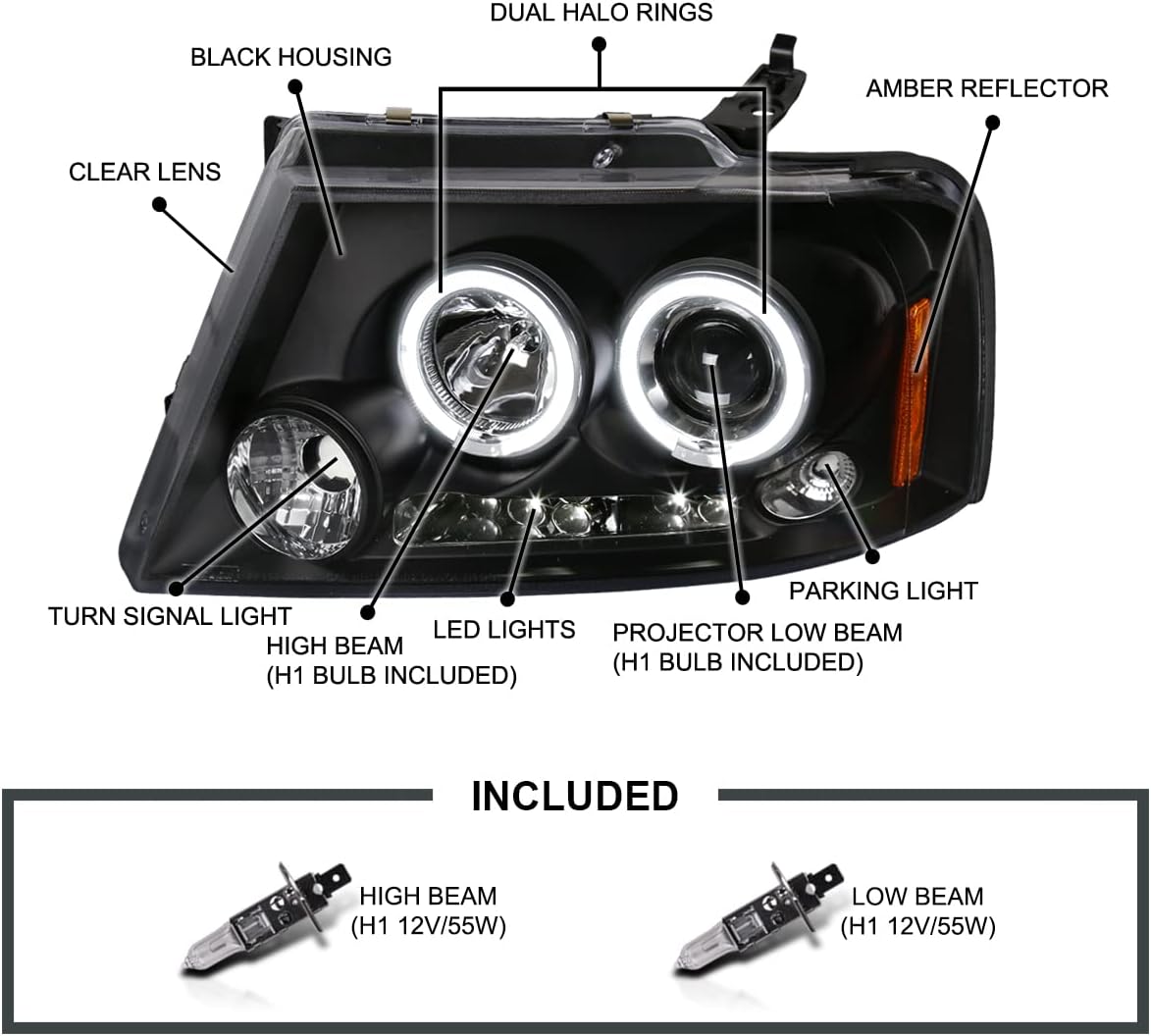 DUAL HALO RINGS

BLACK HOUSING

AMBER REFLECTOR

CLEAR LENS

TURN SIGNAL LIGHT

HIGH BEAM
(H1 BULB INCLUDED)

LED LIGHTS

PROJECTOR LOW BEAM
(H1 BULB INCLUDED)

PARKING LIGHT

INCLUDED

HIGH BEAM
(H1 12V/55W)

LOW BEAM
(H1 12V/55W)