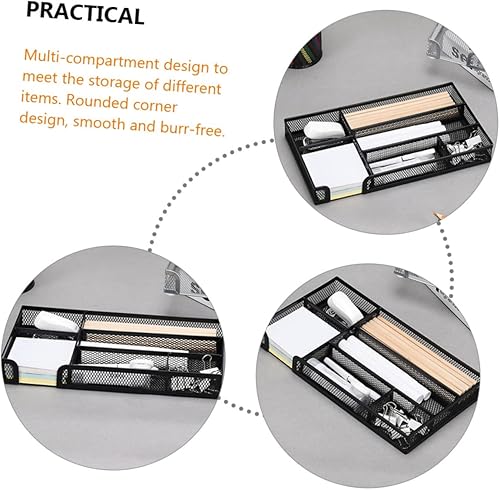 PRACTICAL

Multi-compartment design to meet the storage of different items. Rounded corner design, smooth and burr-free.