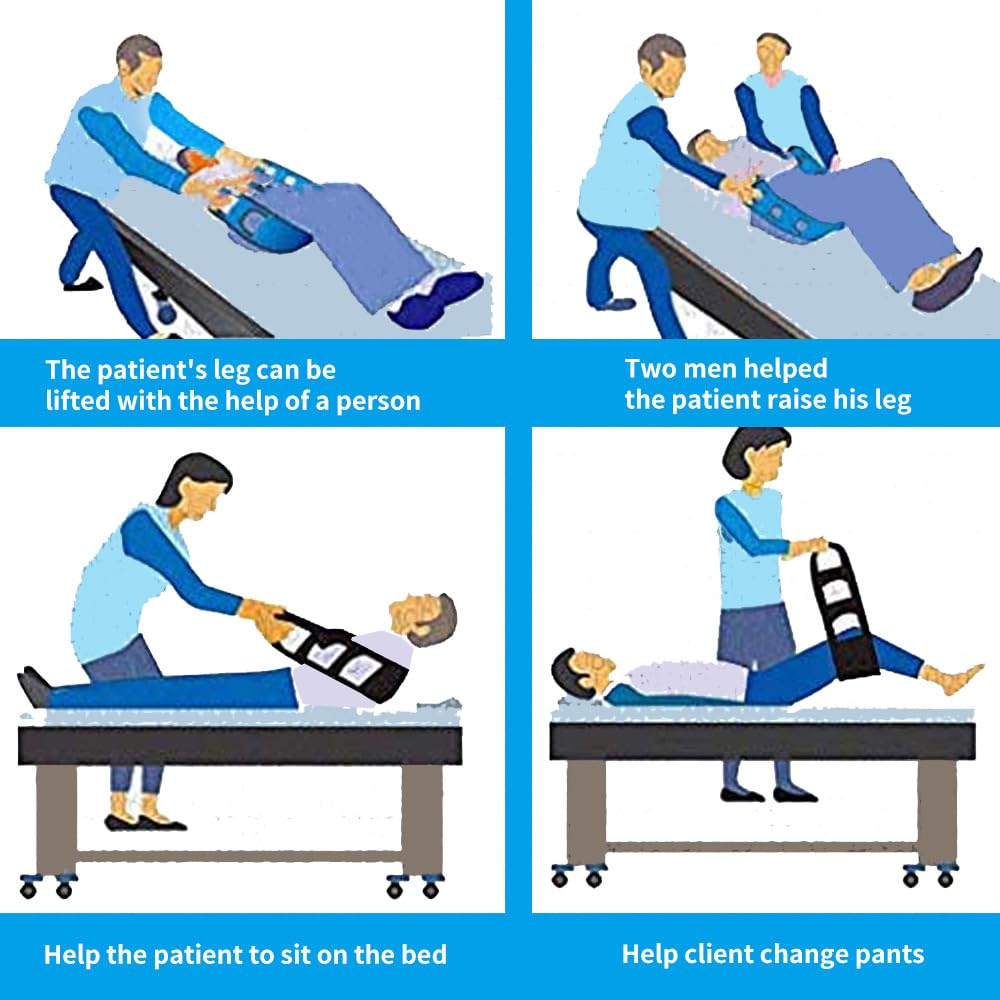 The patient's leg can be lifted with the help of a person

Two men helped the patient raise his leg

Help the patient to sit on the bed

Help client change pants