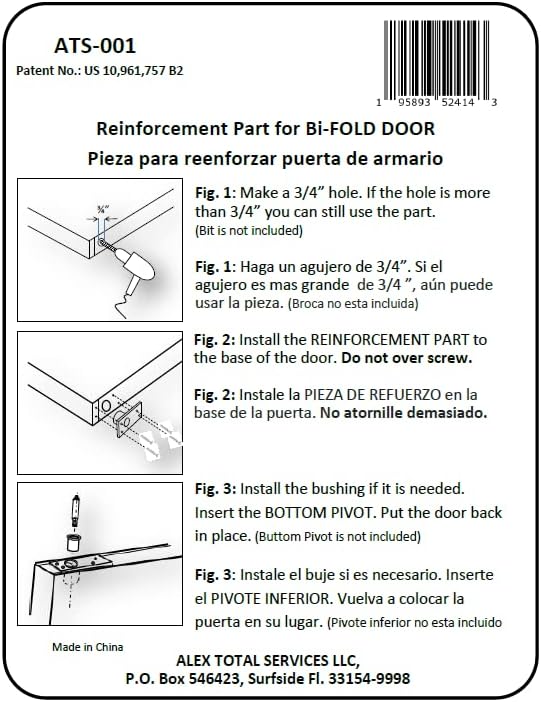 ATS-001
Patent No.: US 10,961,757 B2

1 95893 52414 3

Reinforcement Part for Bi-FOLD DOOR
Pieza para reenforzar puerta de armario

¾"

Fig. 1: Make a 3/4" hole. If the hole is more than 3/4" you can still use the part. (Bit is not included)

Fig. 1: Haga un agujero de 3/4". Si el agujero es mas grande de 3/4 ", aún puede usar la pieza. (Broca no esta incluida)

Fig. 2: Install the REINFORCEMENT PART to the base of the door. Do not over screw.

Fig. 2: Instale la PIEZA DE REFUERZO en la base de la puerta. No atornille demasiado.

Fig. 3: Install the bushing if it is needed. Insert the BOTTOM PIVOT. Put the door back in place. (Buttom Pivot is not included)

Fig. 3: Instale el buje si es necesario. Inserte el PIVOTE INFERIOR. Vuelva a colocar la puerta en su lugar. (Pivote inferior no esta incluido

Made in China

ALEX TOTAL SERVICES LLC,
P.O. Box 546423, Surfside Fl. 33154-9998