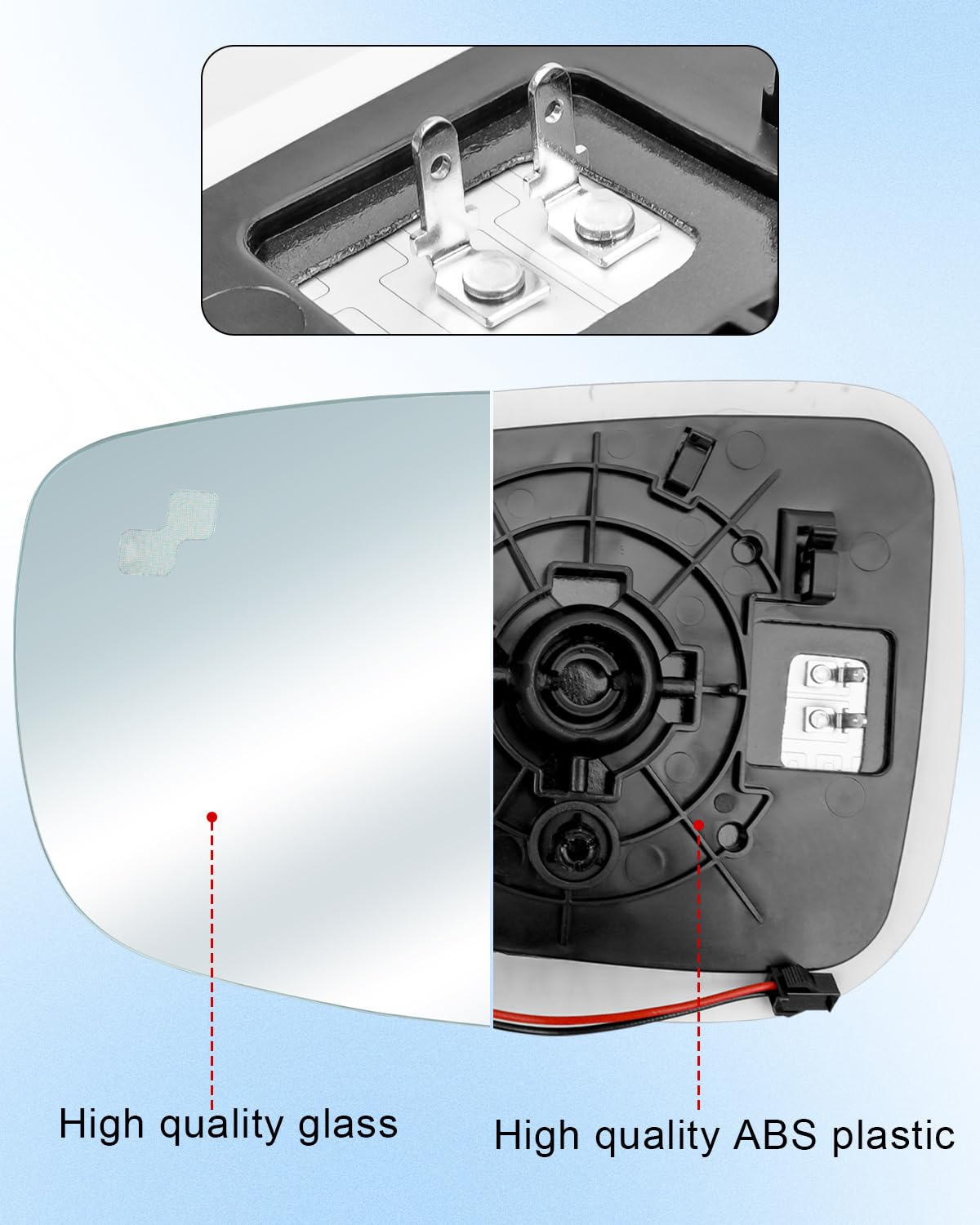 High quality glass

High quality ABS plastic