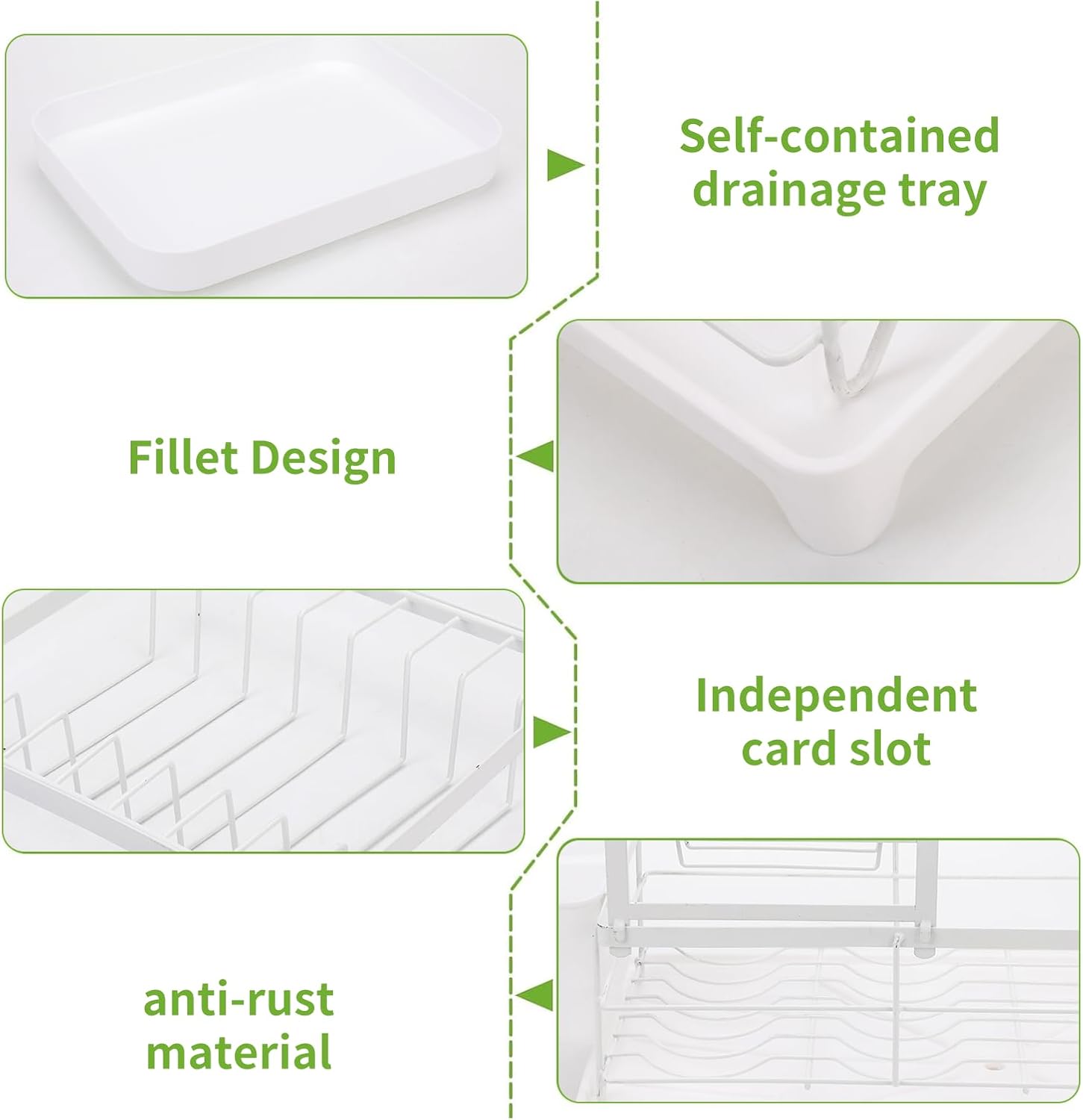 Self-contained drainage tray

Fillet Design

Independent card slot

anti-rust material