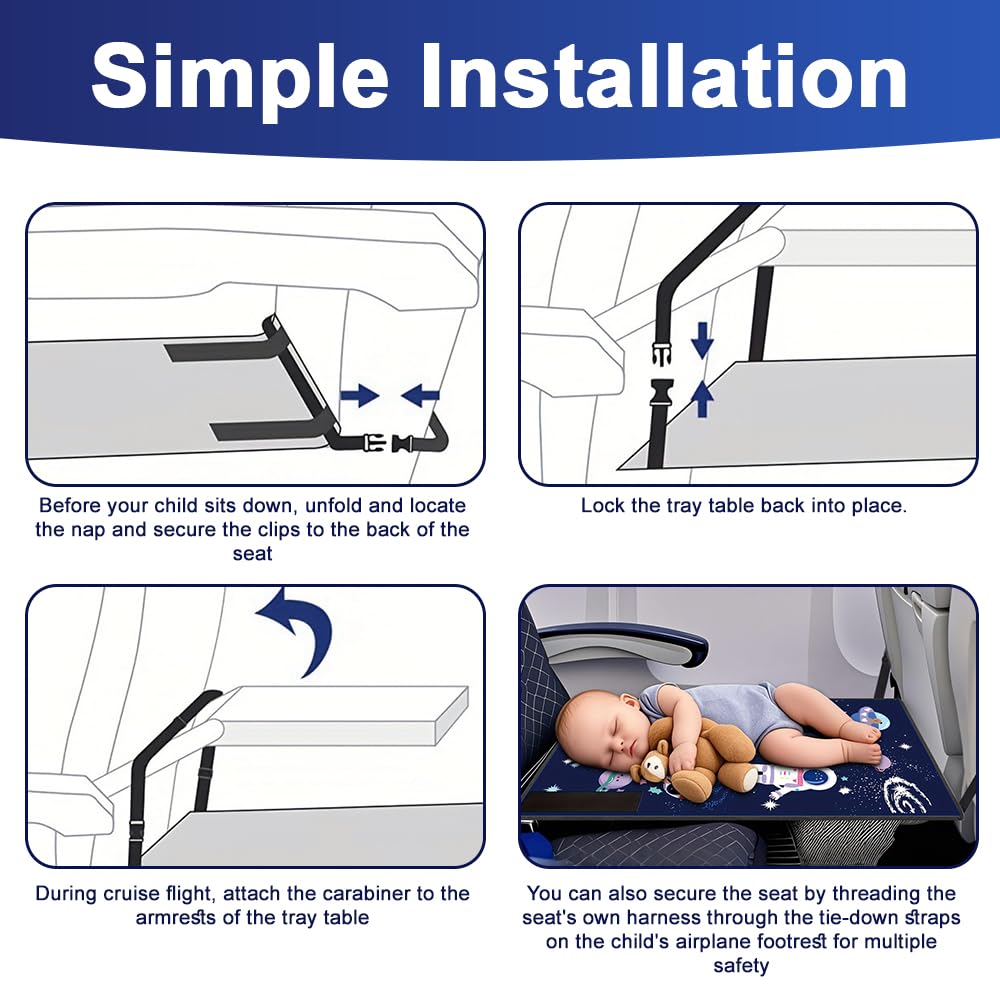 Simple Installation

Before your child sits down, unfold and locate the nap and secure the clips to the back of the seat

Lock the tray table back into place.

During cruise flight, attach the carabiner to the armrests of the tray table

You can also secure the seat by threading the seat's own harness through the tie-down straps on the child's airplane footrest for multiple safety