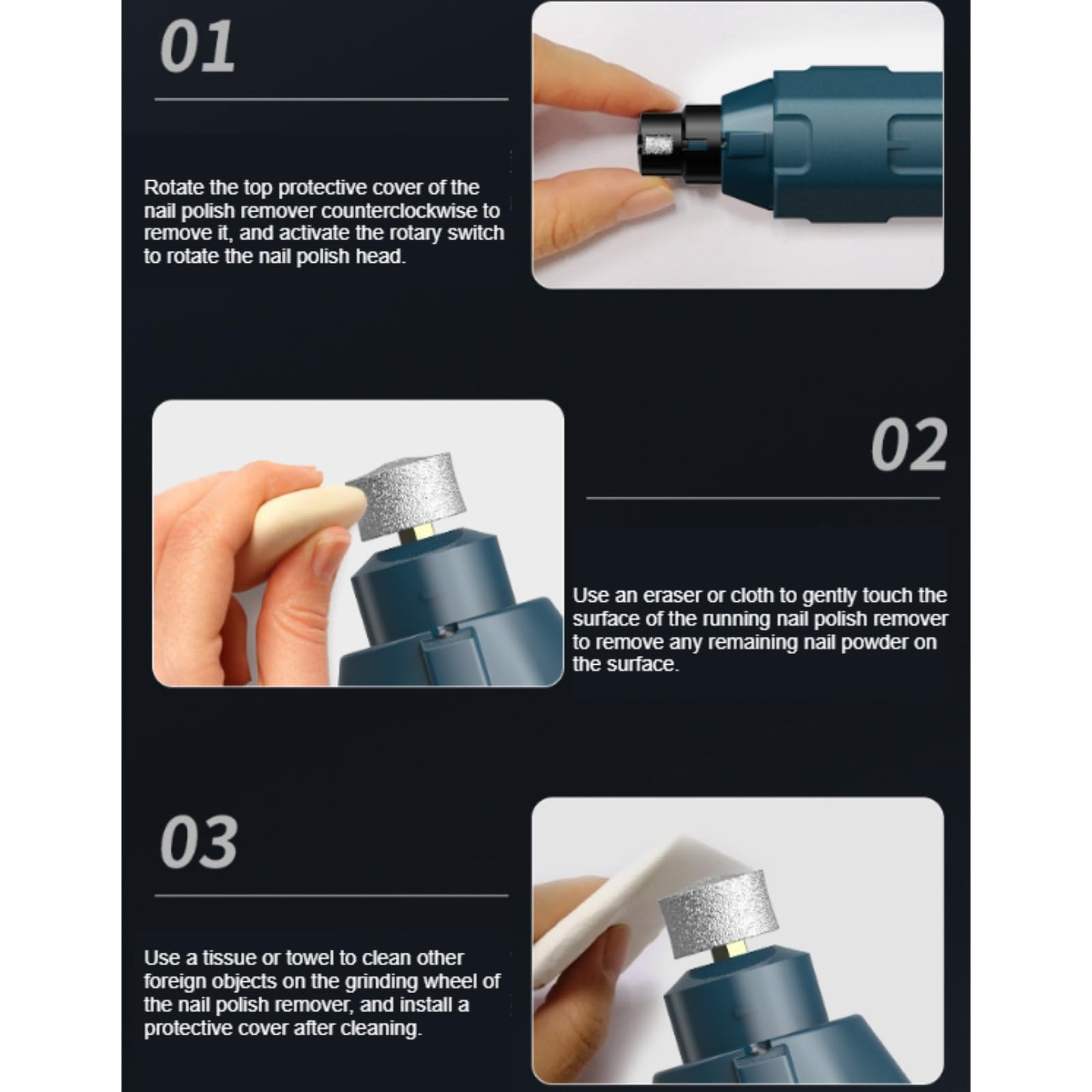 01

Rotate the top protective cover of the nail polish remover counterclockwise to remove it, and activate the rotary switch to rotate the nail polish head.

02

Use an eraser or cloth to gently touch the surface of the running nail polish remover to remove any remaining nail powder on the surface.

03

Use a tissue or towel to clean other foreign objects on the grinding wheel of the nail polish remover, and install a protective cover after cleaning.