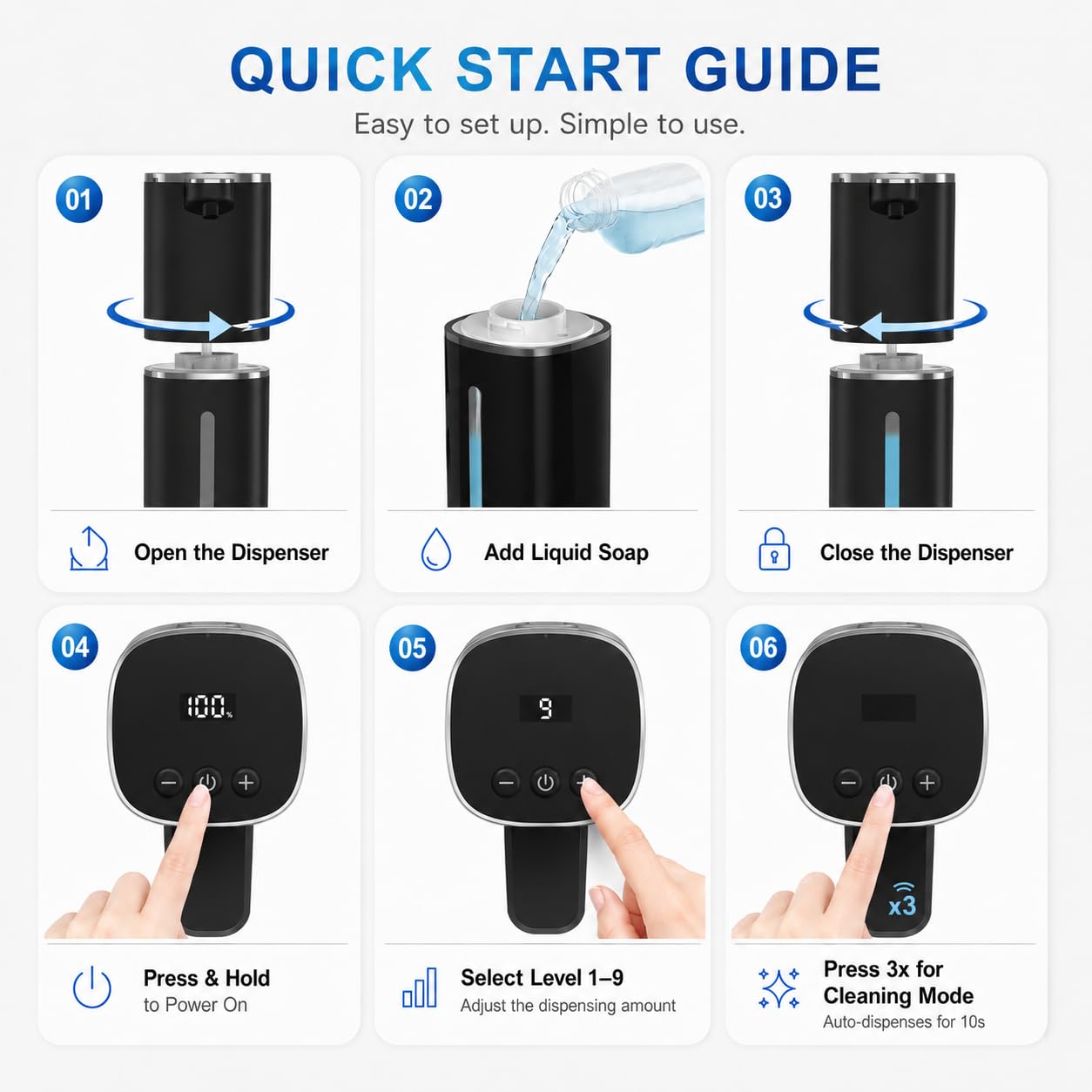 QUICK START GUIDE

Easy to set up. Simple to use.

01

Open the Dispenser

02

Add Liquid Soap

03

Close the Dispenser

04

100%

Press & Hold
to Power On

05

9

Select Level 1–9
Adjust the dispensing amount

06

x3

Press 3x for
Cleaning Mode
Auto-dispenses for 10s