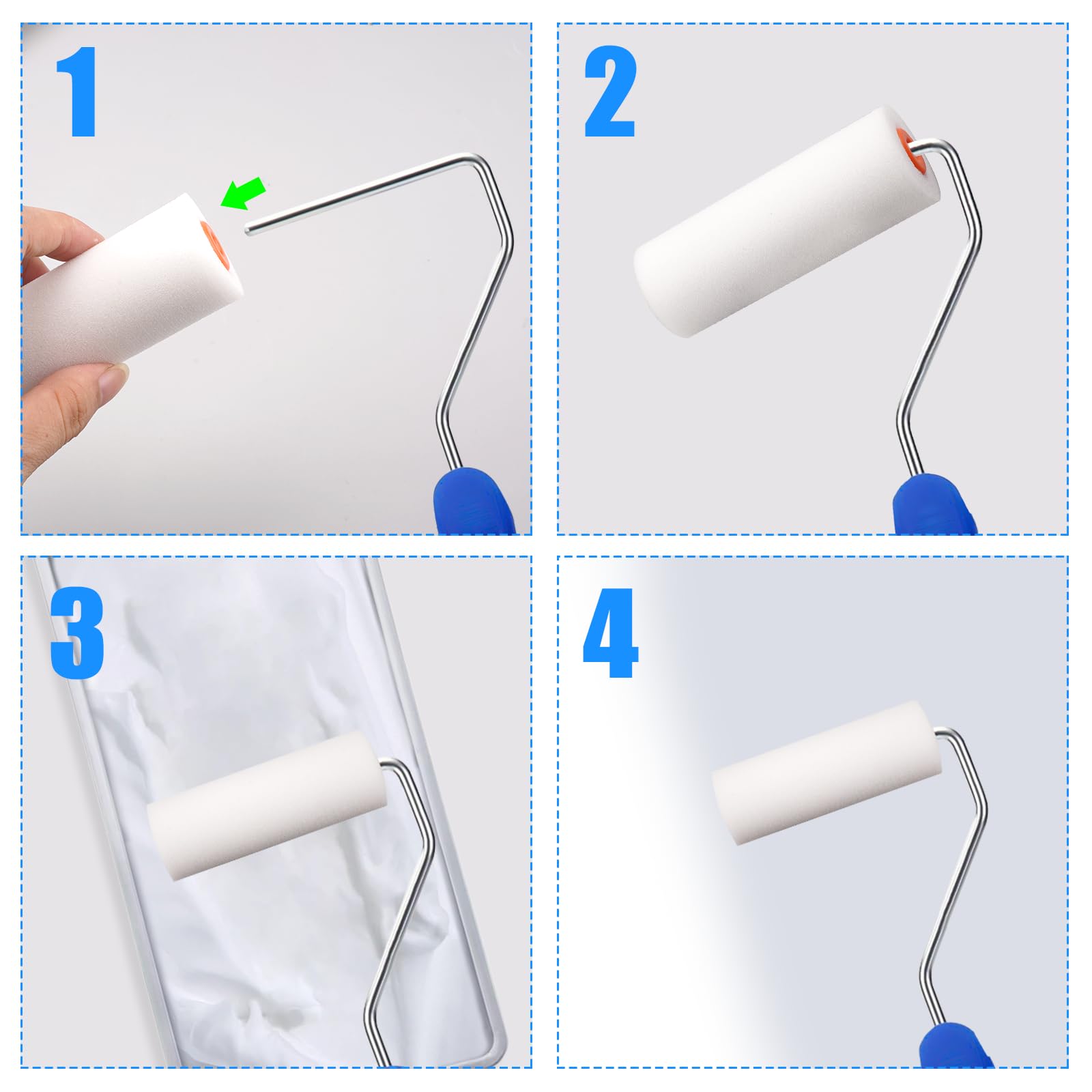 1

2

3

4