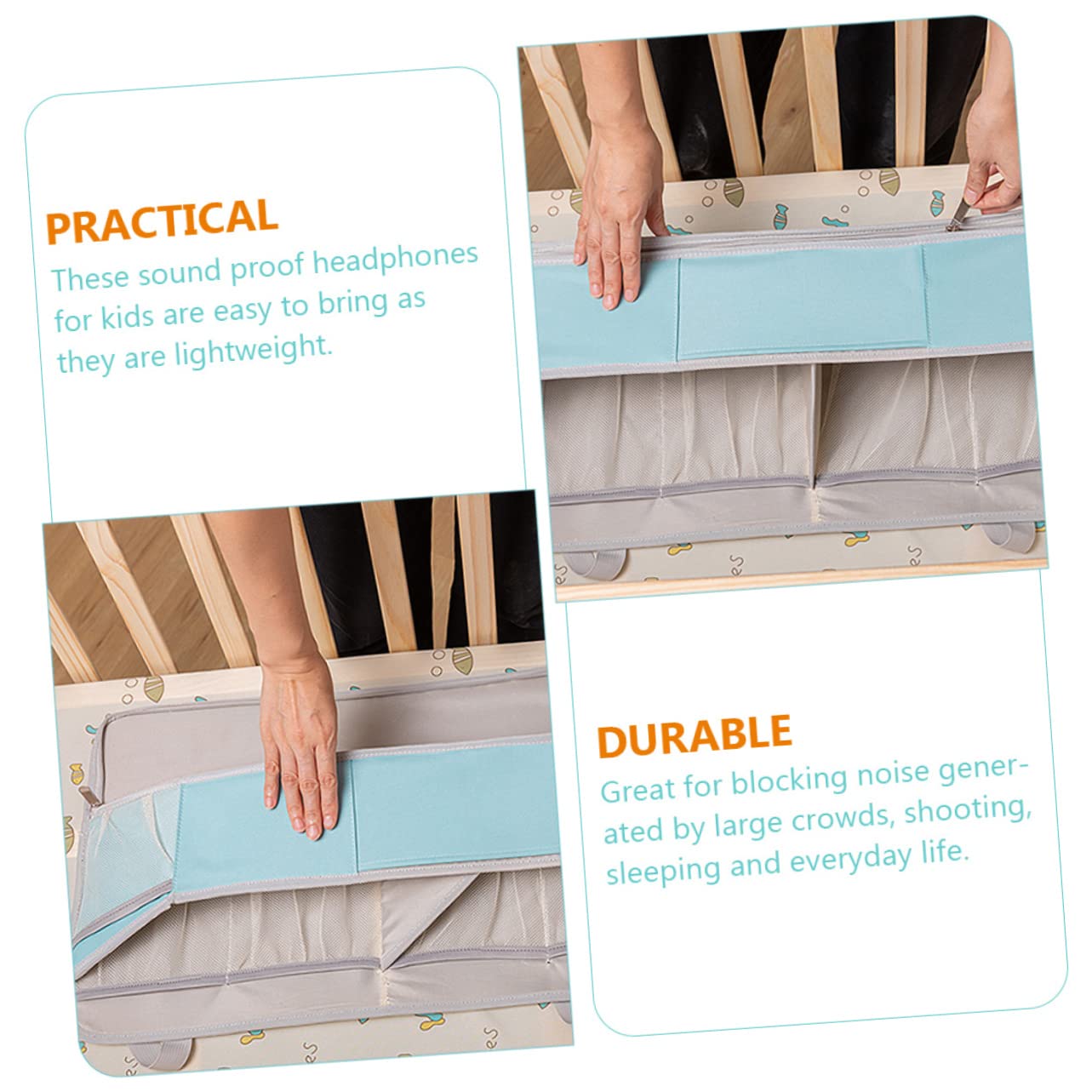 PRACTICAL
These sound proof headphones for kids are easy to bring as they are lightweight.

DURABLE
Great for blocking noise generated by large crowds, shooting, sleeping and everyday life.