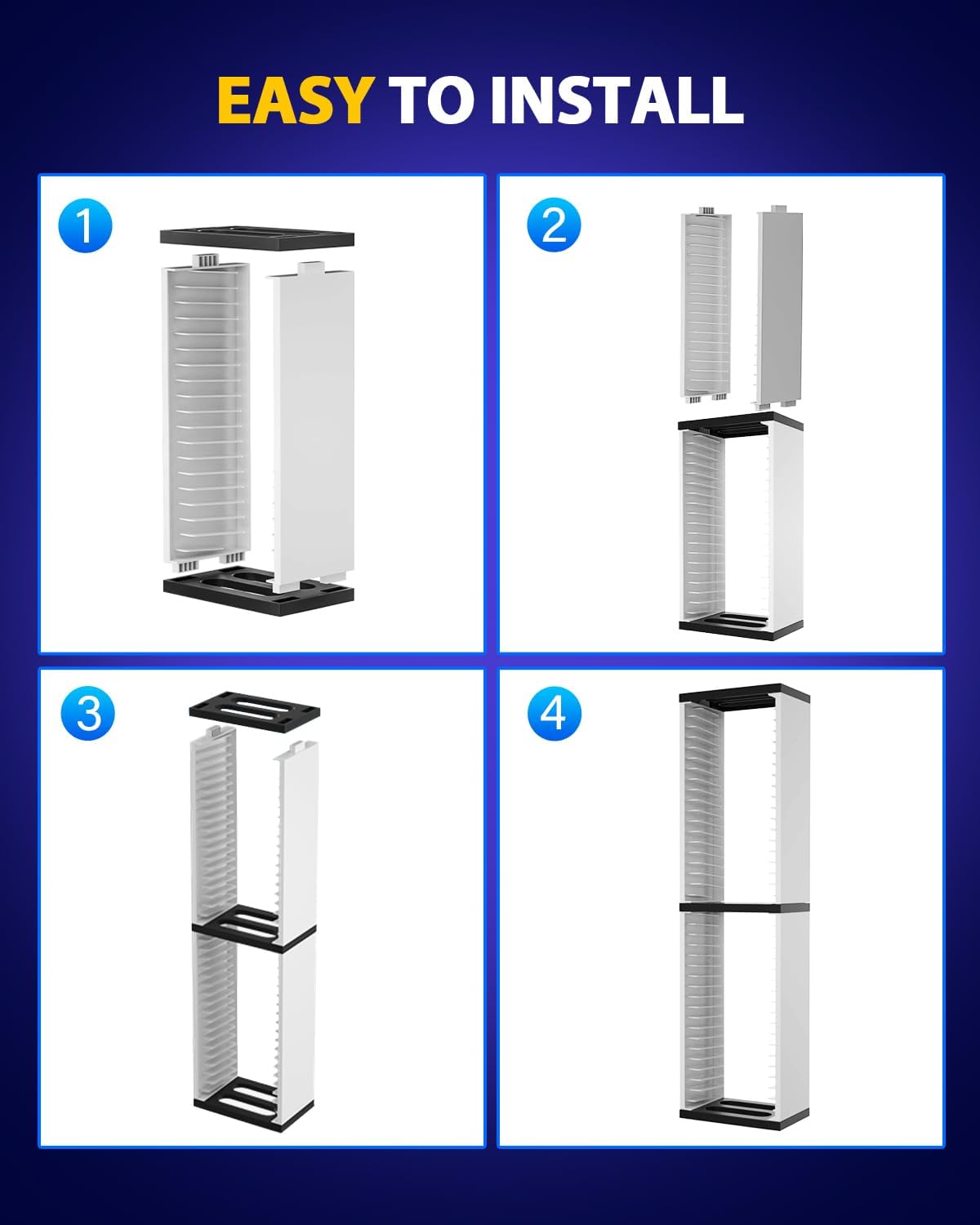 EASY TO INSTALL

1

2

3

4