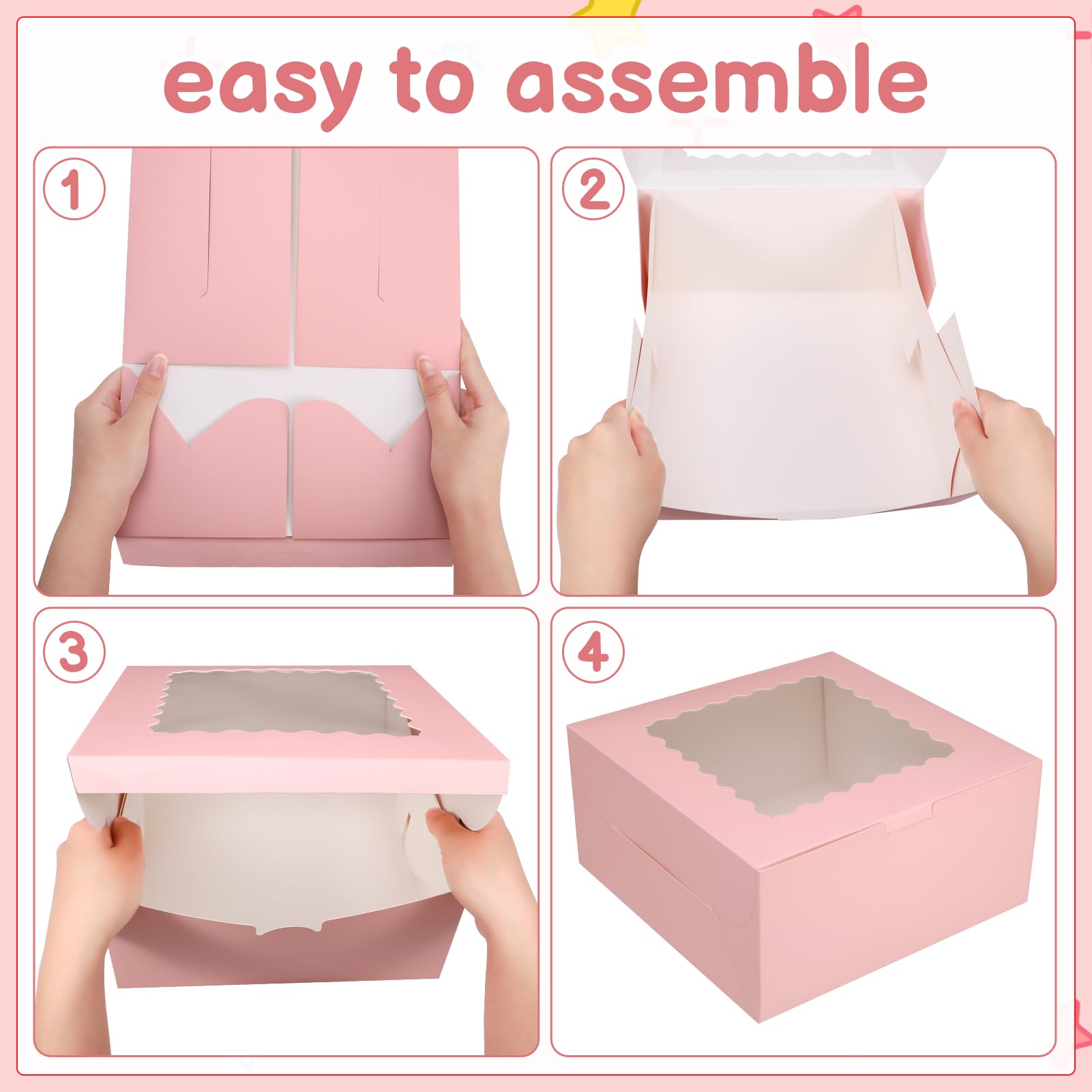 easy to assemble

1

2

3

4