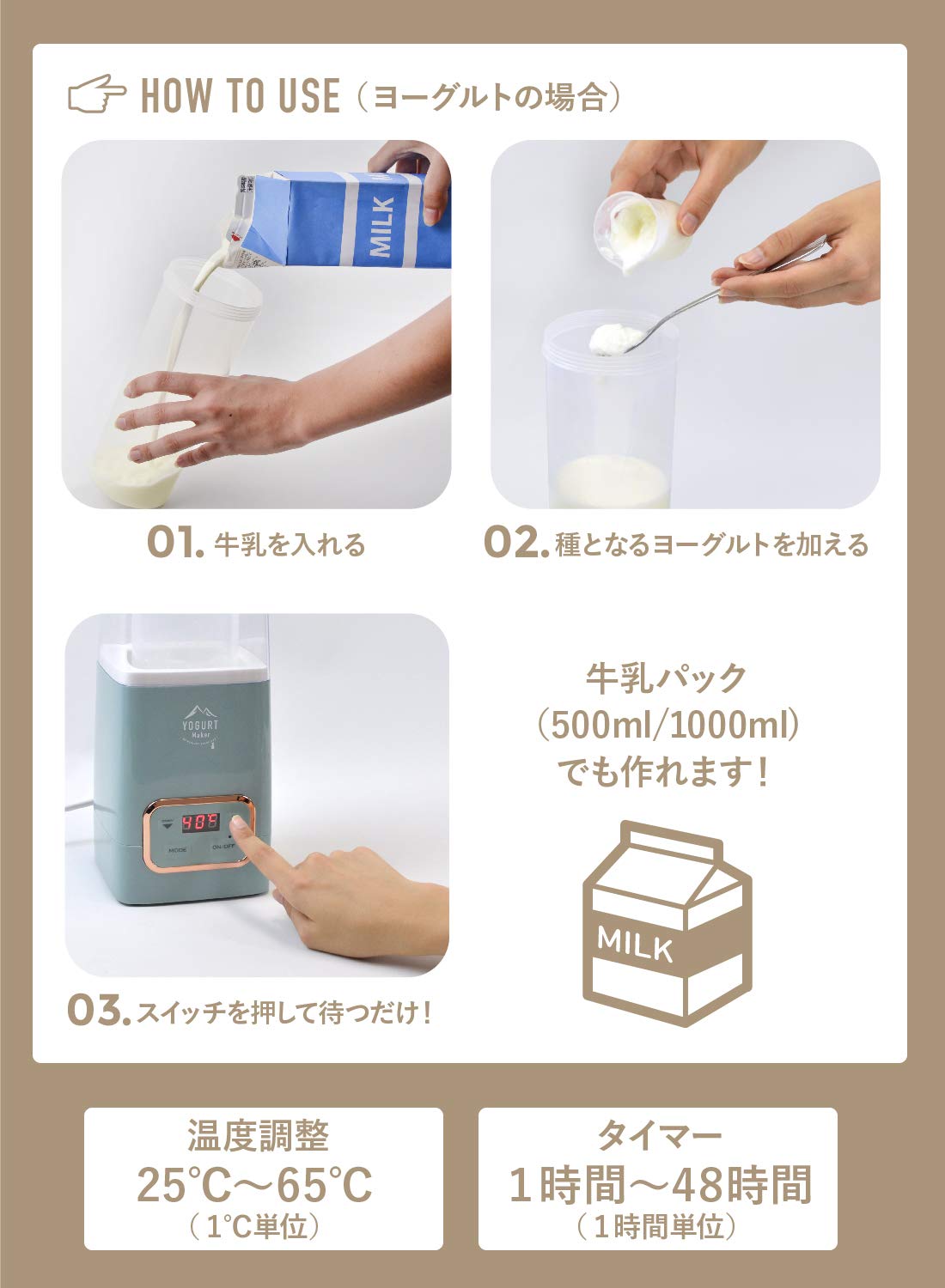 HOW TO USE（ヨーグルトの場合）

MILK

01. 牛乳を入れる

02. 種となるヨーグルトを加える

YOGURT Maker

40℃

MODE

ON/OFF

03. スイッチを押して待つだけ！

牛乳パック（500ml/1000ml）でも作れます！

MILK

温度調整
25℃～65℃
（1℃単位）

タイマー
1時間～48時間
（1時間単位）