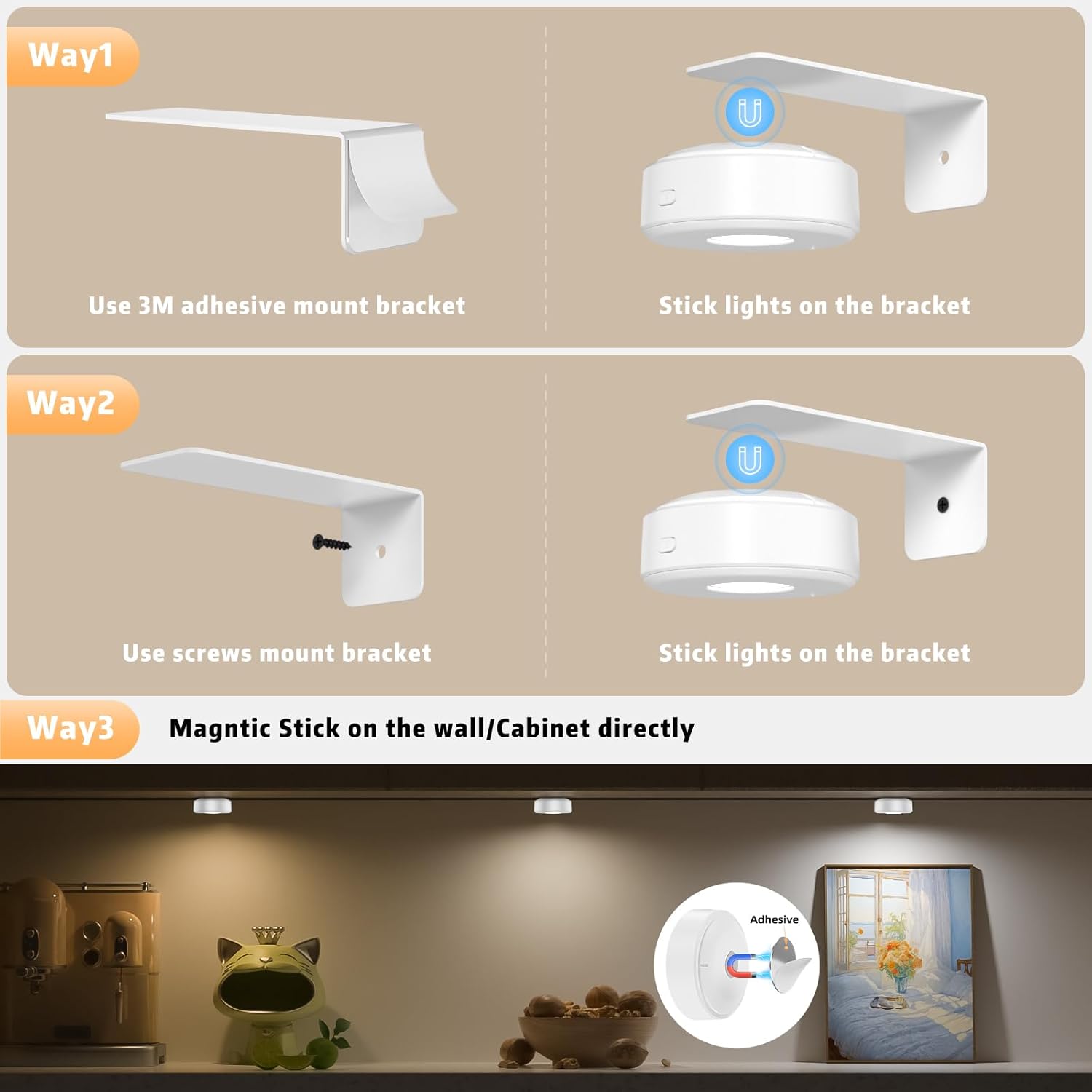 Way1

Use 3M adhesive mount bracket

Stick lights on the bracket

Way2

Use screws mount bracket

Stick lights on the bracket

Way3

Magntic Stick on the wall/Cabinet directly

Adhesive