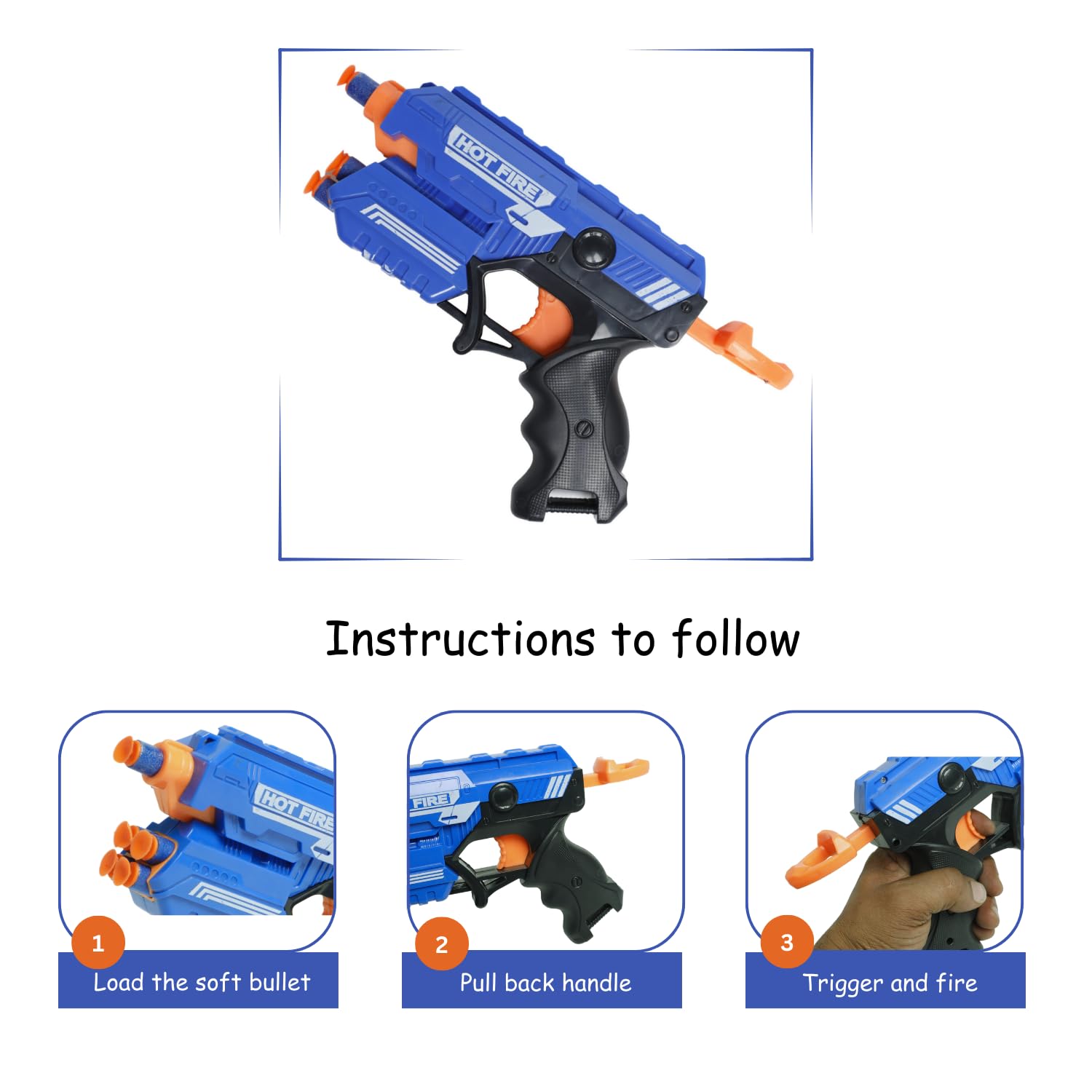 HOT FIRE

Instructions to follow

HOT FIRE

1
Load the soft bullet

FIRE

2
Pull back handle

3
Trigger and fire