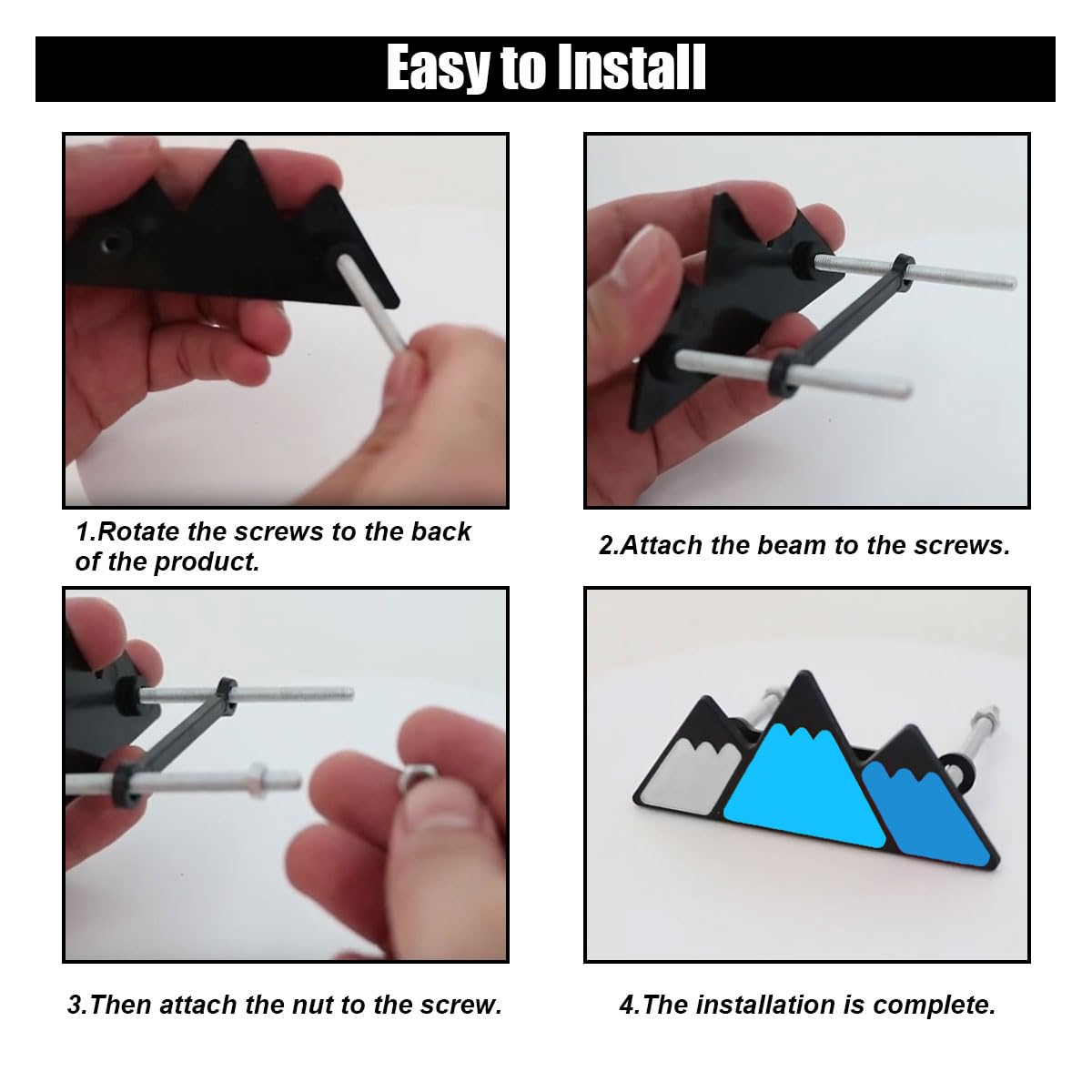 Easy to Install

1.Rotate the screws to the back of the product.

2.Attach the beam to the screws.

3.Then attach the nut to the screw.

4.The installation is complete.