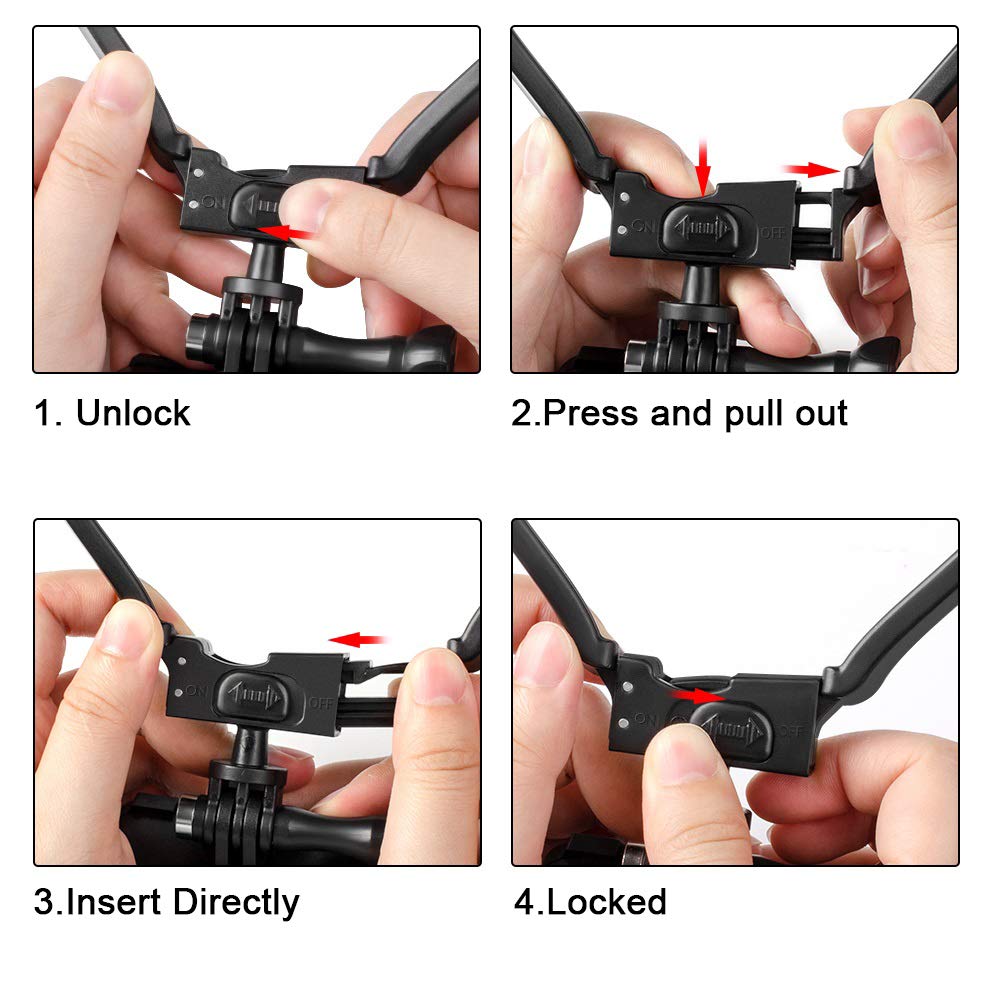 ON

1. Unlock

ON OFF

2.Press and pull out

ON OFF

3.Insert Directly

ON OFF

4.Locked