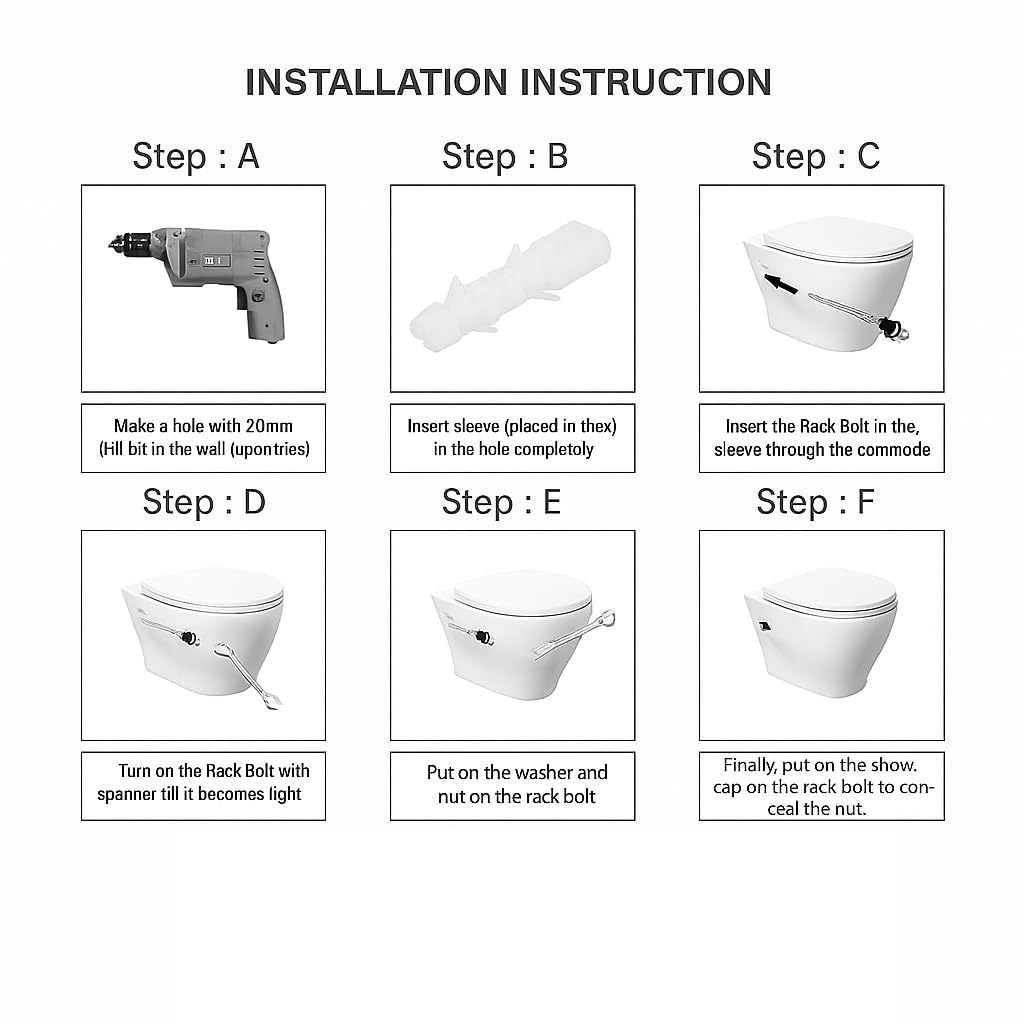 INSTALLATION INSTRUCTION

Step : A

Make a hole with 20mm (Hll bit in the wall (upontries)

Step : B

Insert sleeve (placed in thex) in the hole completoly

Step : C

Insert the Rack Bolt in the, sleeve through the commode

Step : D

Turn on the Rack Bolt with spanner till it becomes light

Step : E

Put on the washer and nut on the rack bolt

Step : F

Finally, put on the show. cap on the rack bolt to conceal the nut.