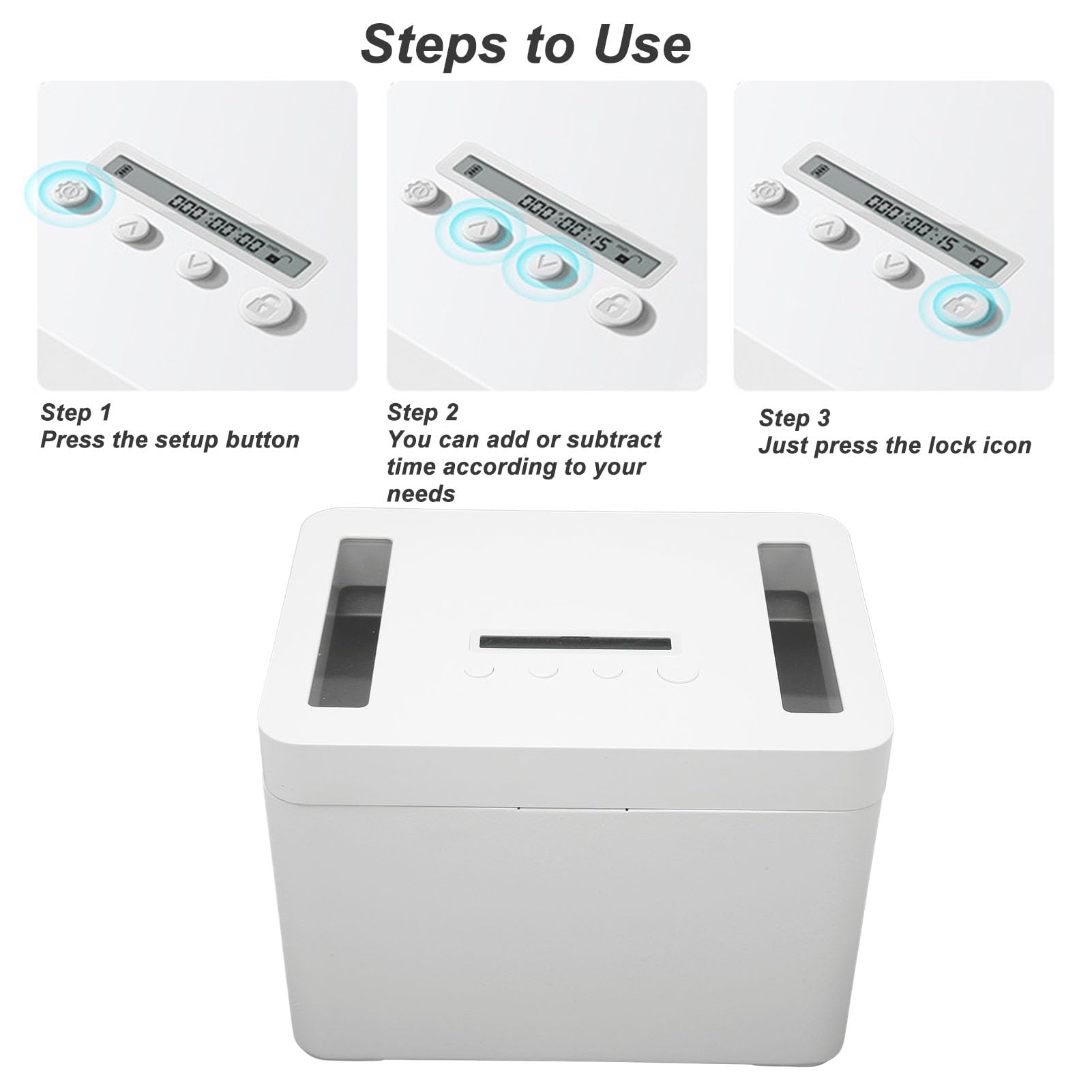 Steps to Use

000:00:00

000:00:15

000:00:15

Step 1
Press the setup button

Step 2
You can add or subtract time according to your needs

Step 3
Just press the lock icon