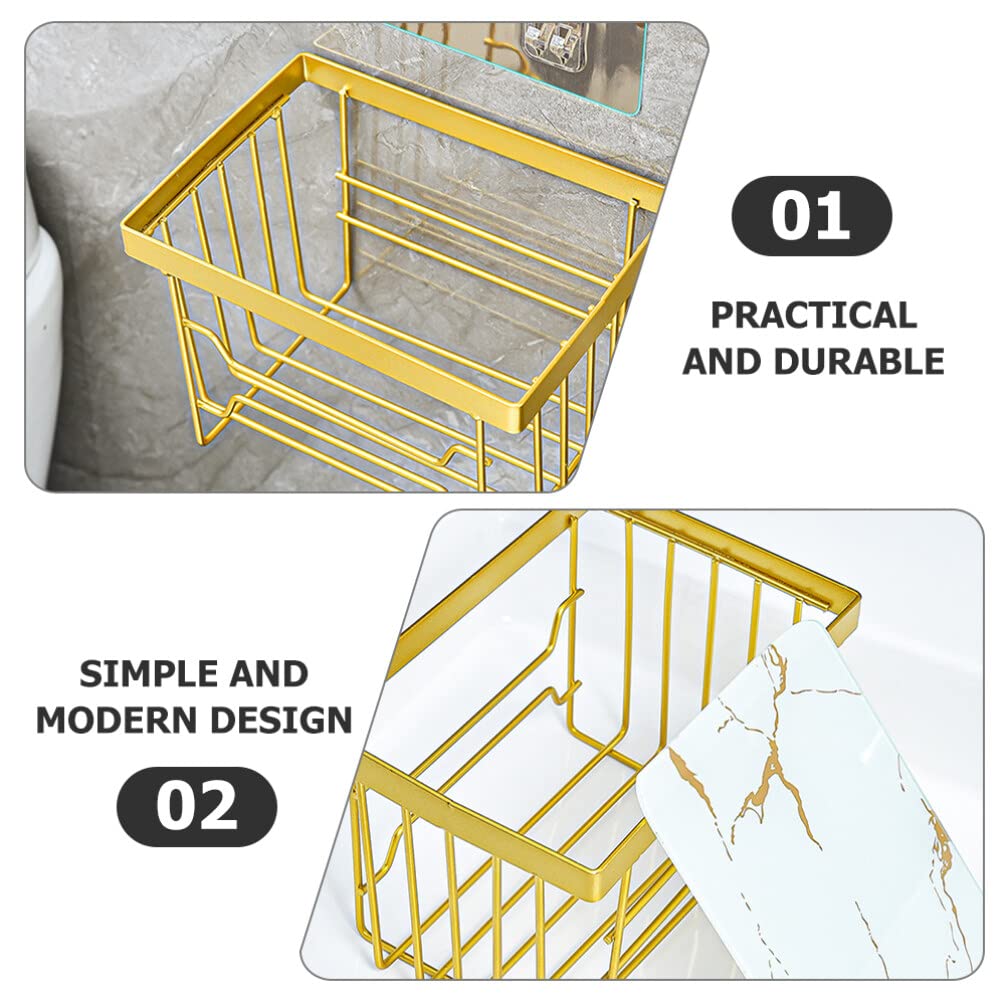 01

PRACTICAL AND DURABLE

SIMPLE AND MODERN DESIGN

02