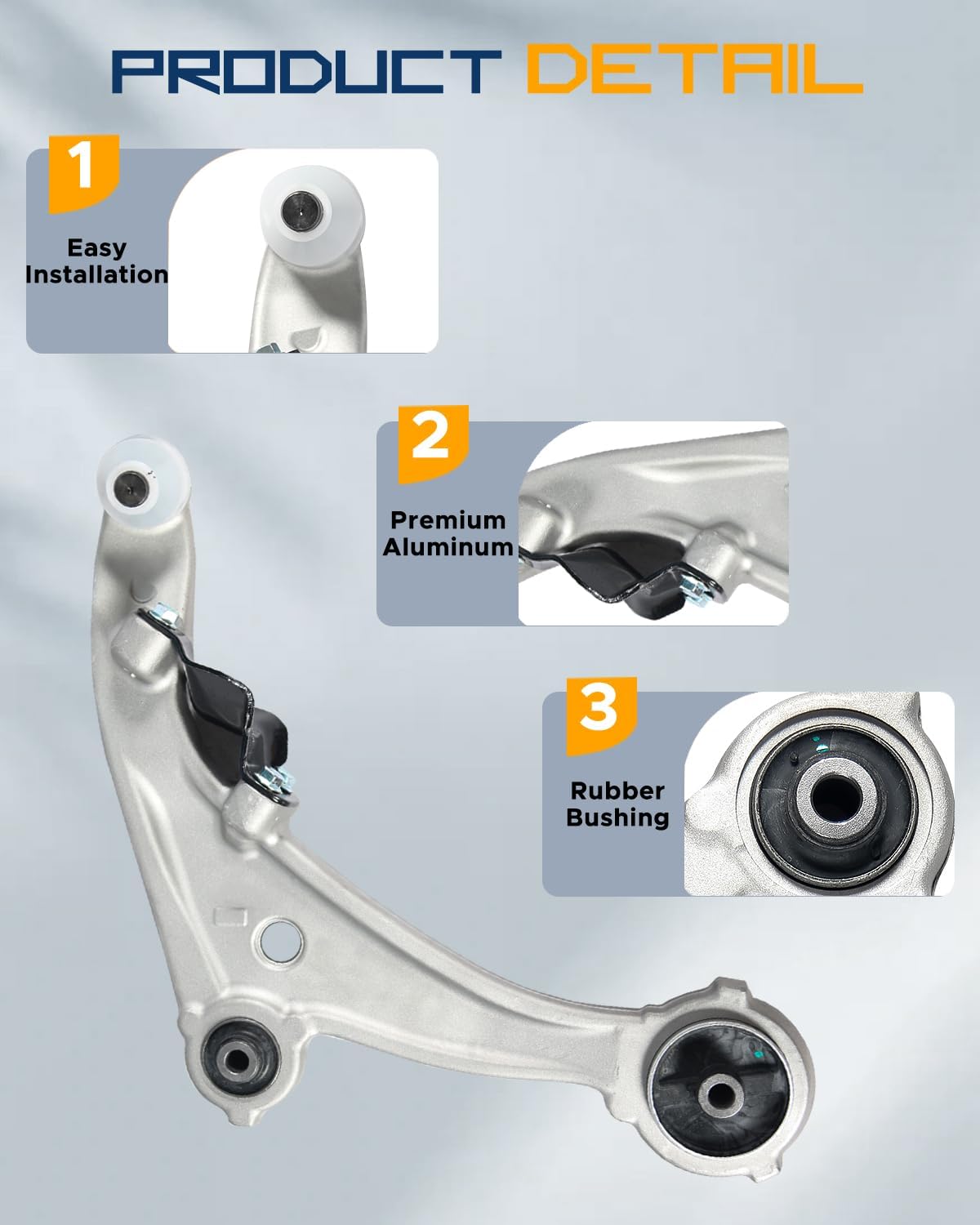 PRODUCT DETAIL

1

Easy Installation

2

Premium Aluminum

3

Rubber Bushing