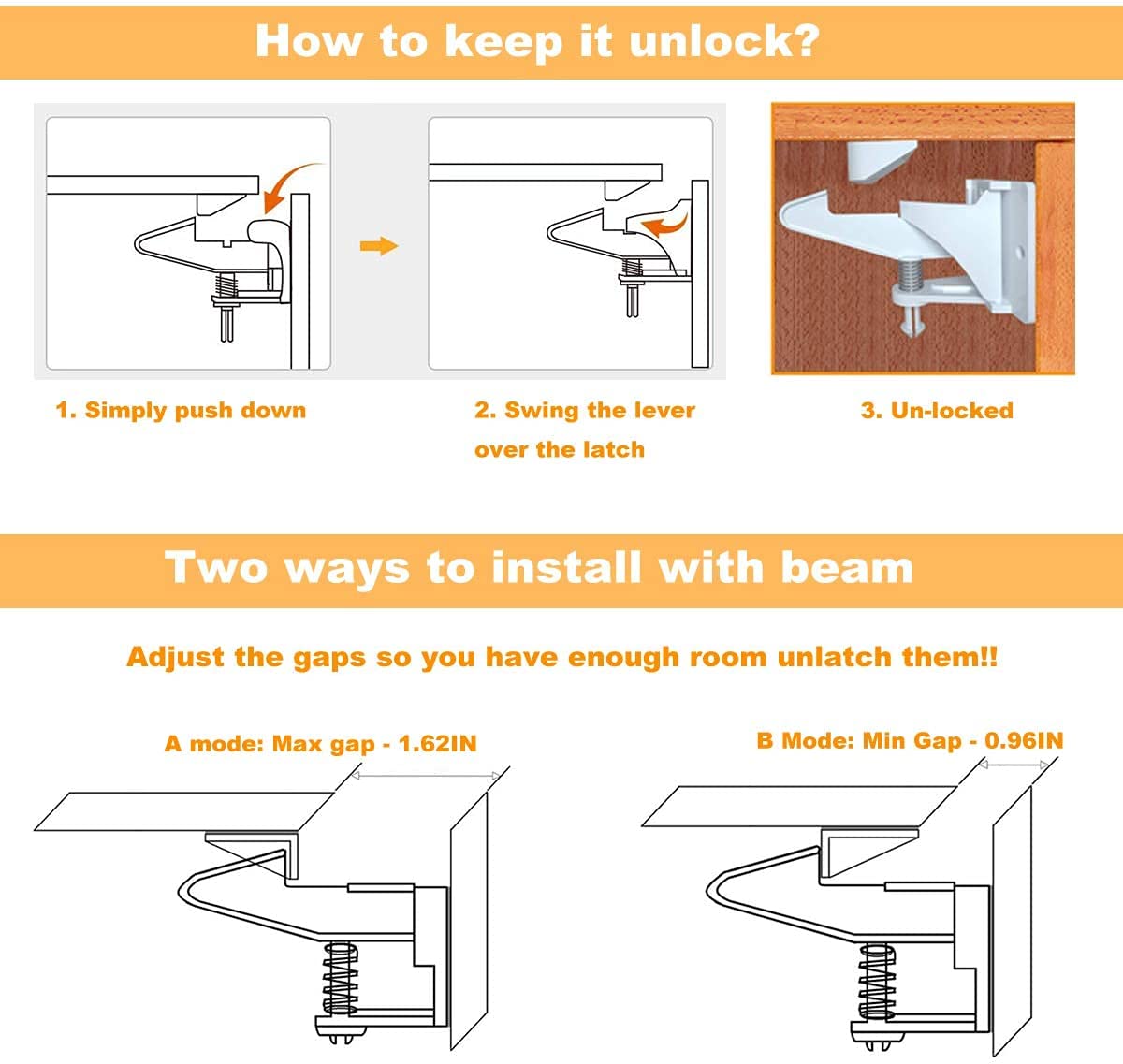 How to keep it unlock?

1. Simply push down

2. Swing the lever over the latch

3. Un-locked

Two ways to install with beam

Adjust the gaps so you have enough room unlatch them!!

A mode: Max gap - 1.62IN

B Mode: Min Gap - 0.96IN