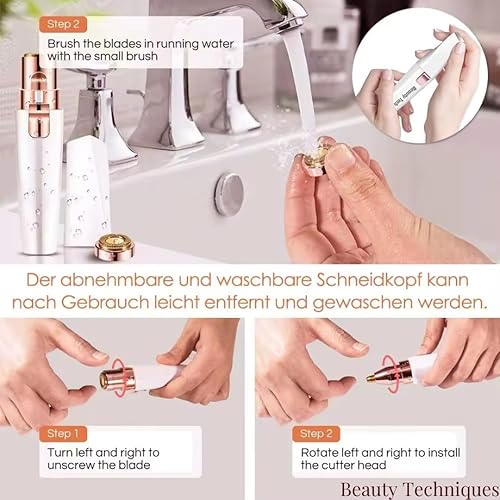 Step 2
Brush the blades in running water with the small brush

Beauty Tech

Der abnehmbare und waschbare Schneidkopf kann nach Gebrauch leicht entfernt und gewaschen werden.

Step 1
Turn left and right to unscrew the blade

Step 2
Rotate left and right to install the cutter head

Beauty Techniques