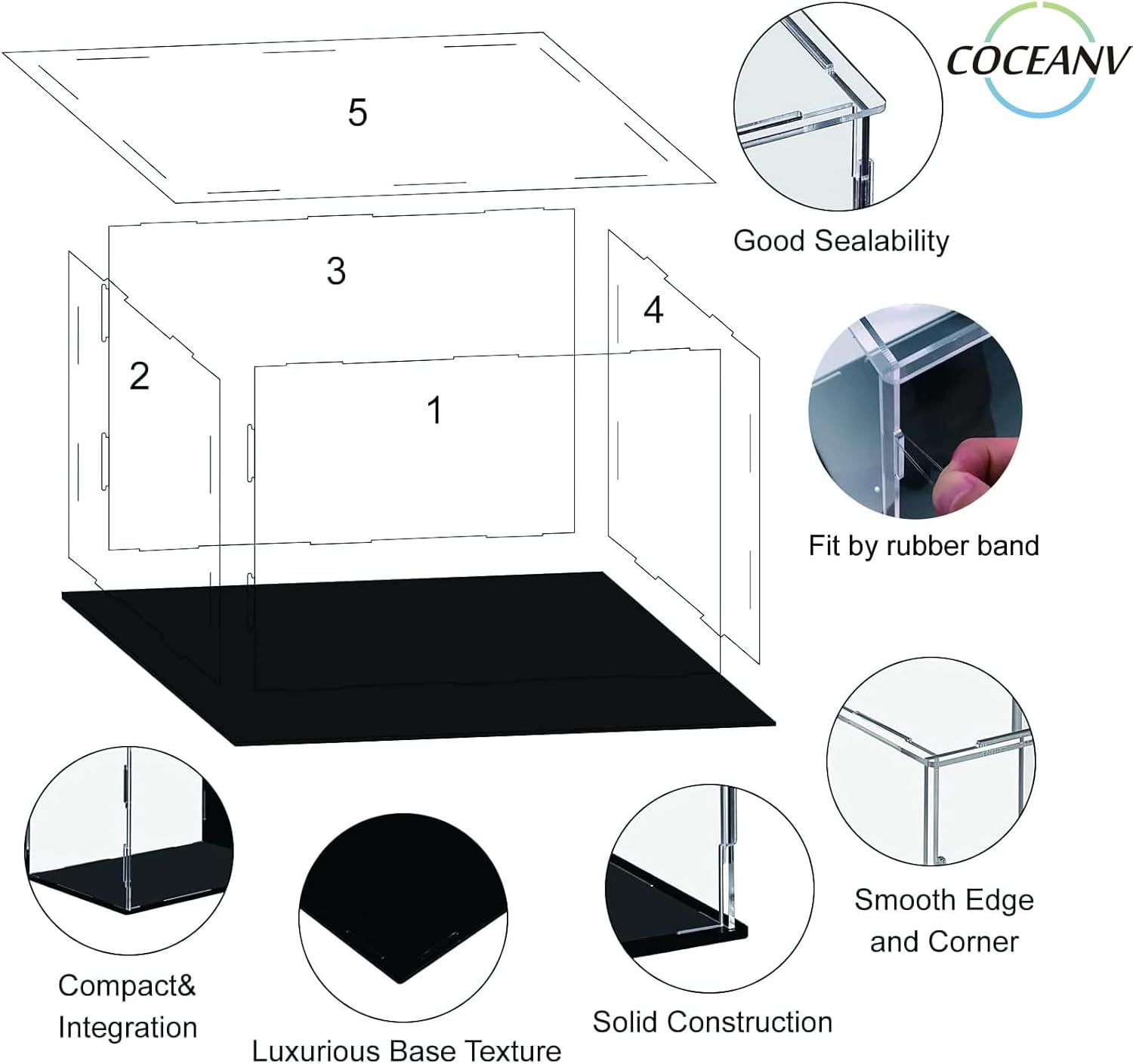 COCEANV

5

3

4

2

1

Good Sealability

Fit by rubber band

Smooth Edge and Corner

Compact& Integration

Luxurious Base Texture

Solid Construction