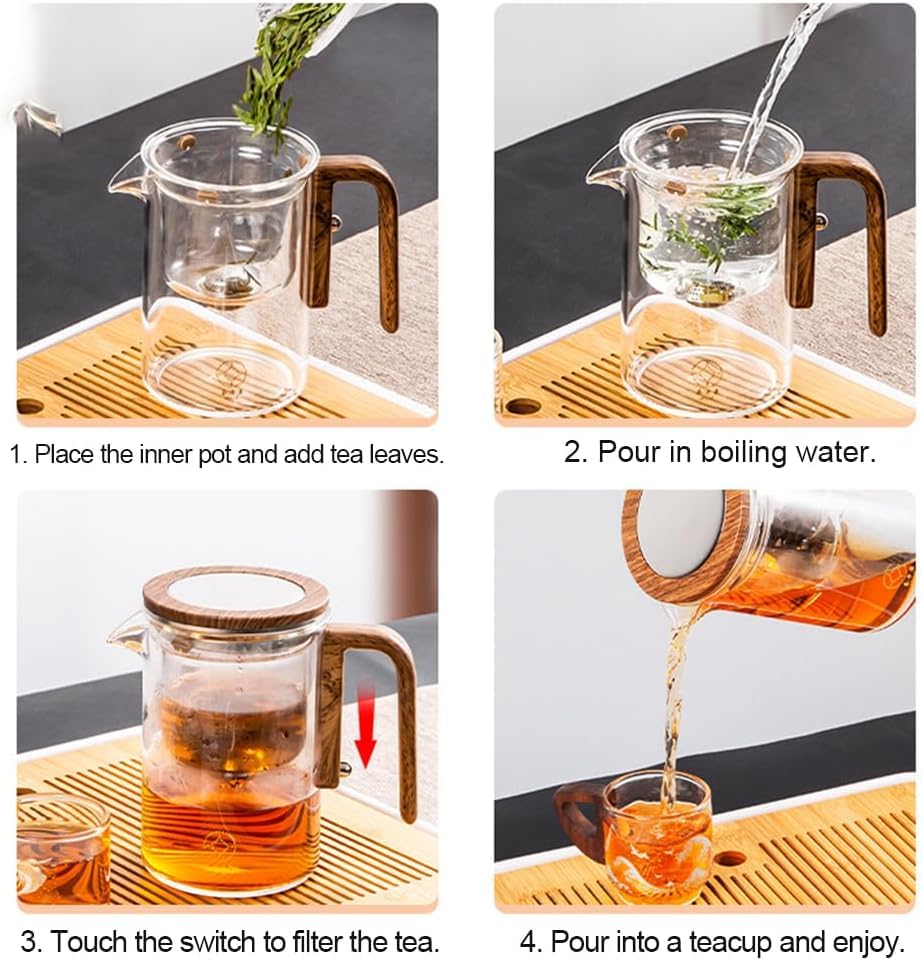 1. Place the inner pot and add tea leaves.

2. Pour in boiling water.

3. Touch the switch to filter the tea.

4. Pour into a teacup and enjoy.