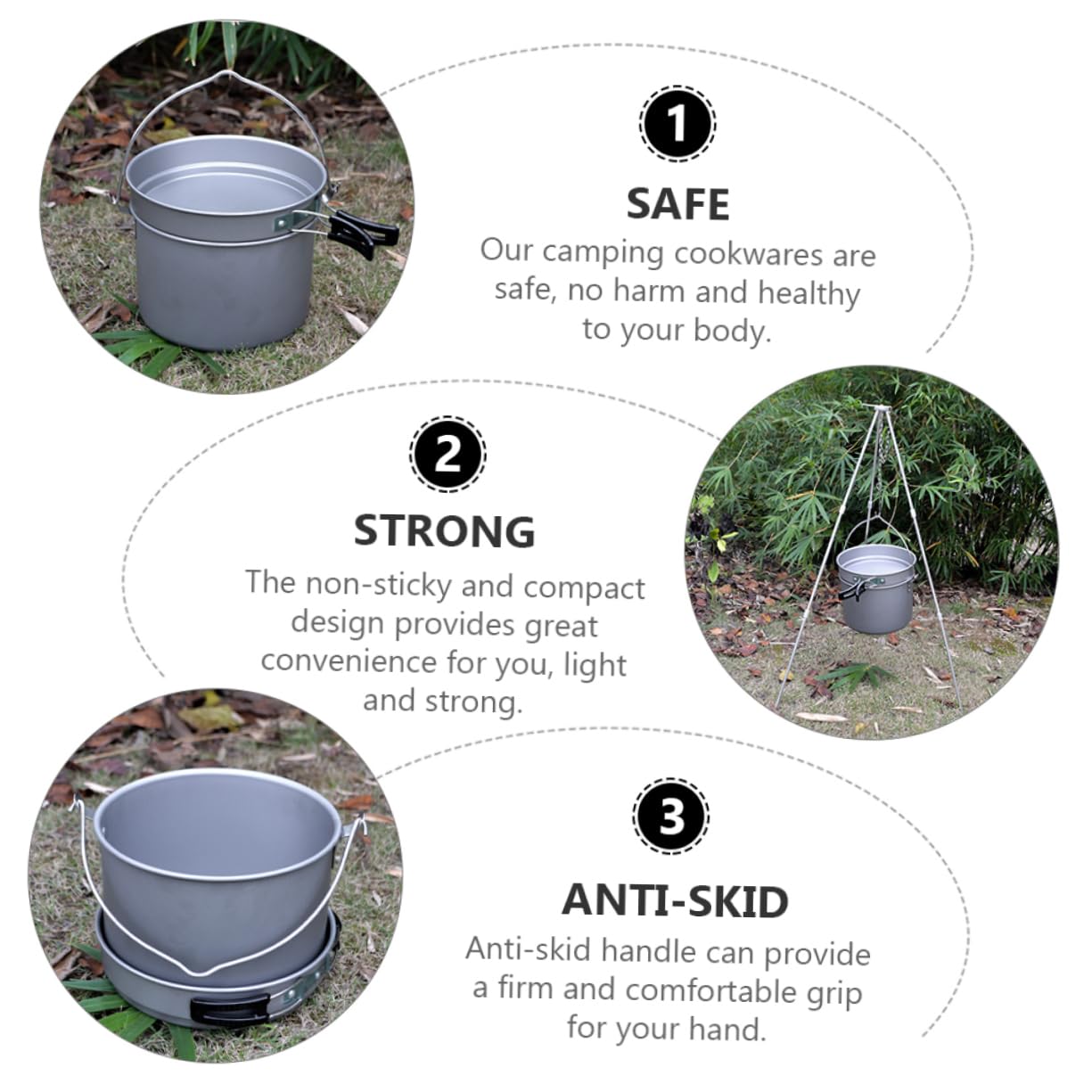 1

SAFE

Our camping cookwares are safe, no harm and healthy to your body.

2

STRONG

The non-sticky and compact design provides great convenience for you, light and strong.

3

ANTI-SKID

Anti-skid handle can provide a firm and comfortable grip for your hand.