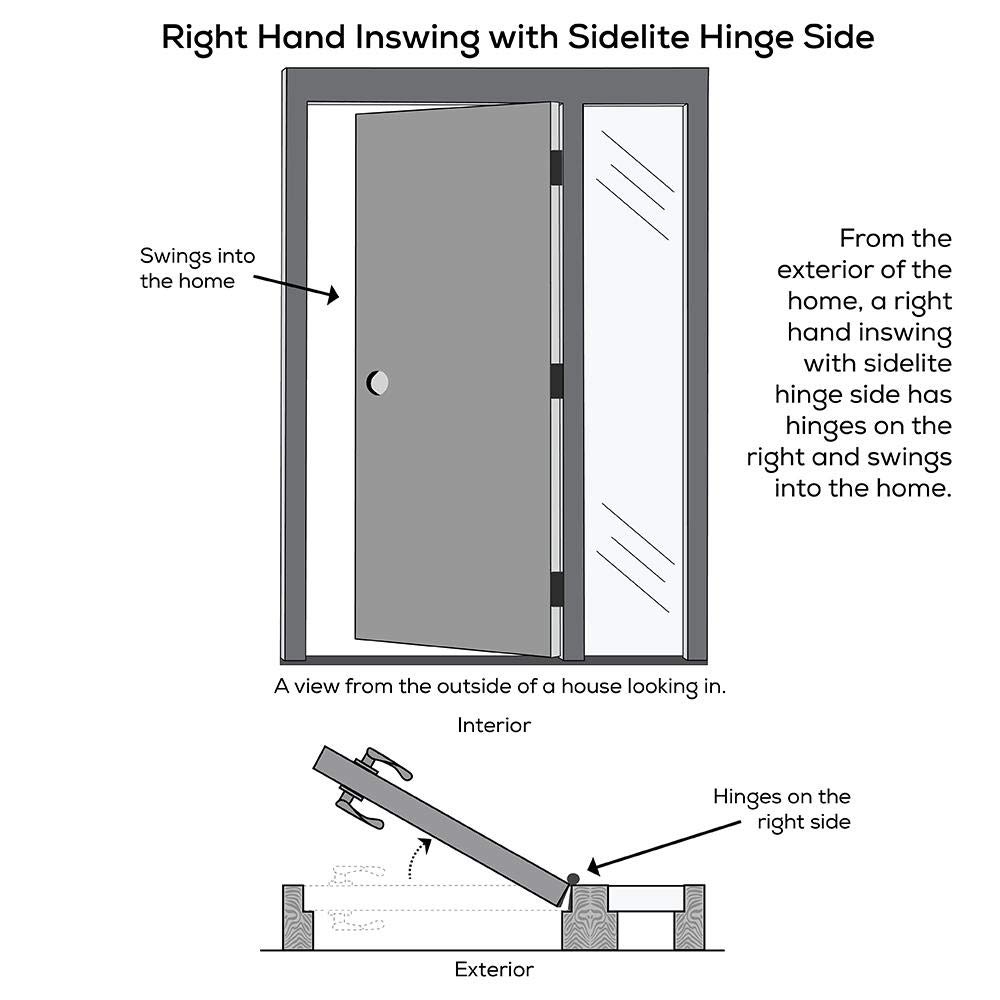 Right Hand Inswing with Sidelite Hinge Side

Swings into the home

From the exterior of the home, a right hand inswing with sidelite hinge side has hinges on the right and swings into the home.

A view from the outside of a house looking in.

Interior

Hinges on the right side

Exterior