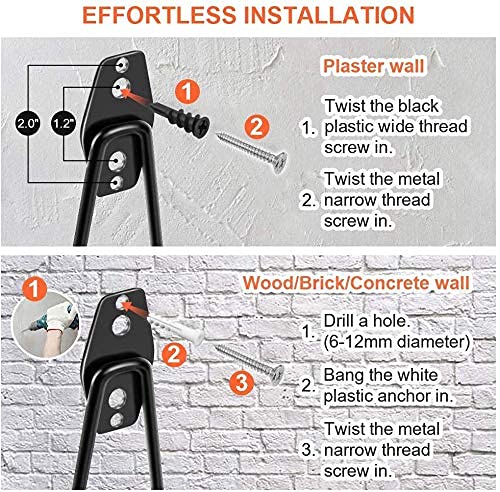 EFFORTLESS INSTALLATION

2.0"
1.2"
1
2

Plaster wall

1. Twist the black plastic wide thread screw in.

2. Twist the metal narrow thread screw in.

1
2
3

Wood/Brick/Concrete wall

1. Drill a hole. (6-12mm diameter)

2. Bang the white plastic anchor in.

3. Twist the metal narrow thread screw in.