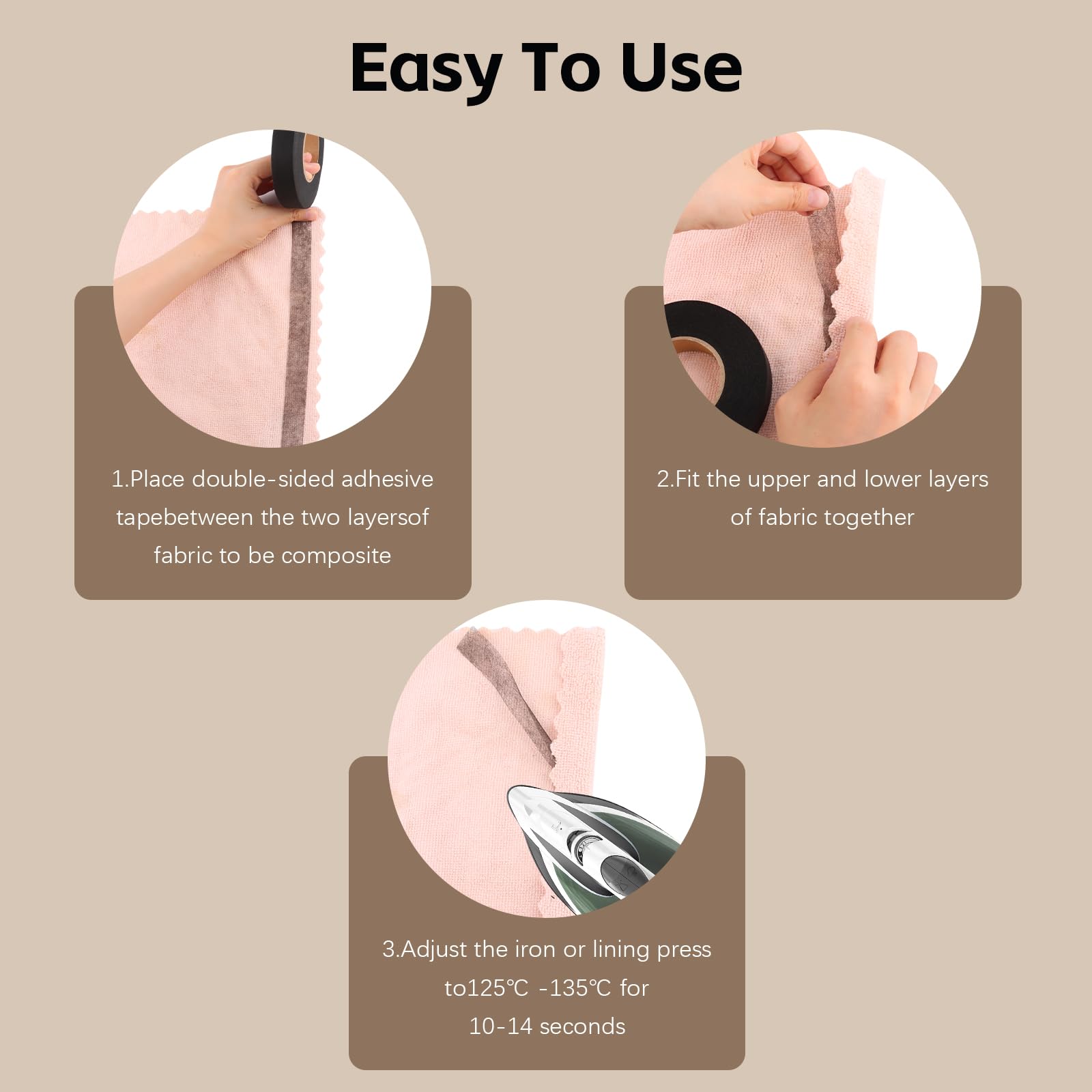 Easy To Use

1.Place double-sided adhesive tapebetween the two layersof fabric to be composite

2.Fit the upper and lower layers of fabric together

3.Adjust the iron or lining press to125℃ -135℃ for 10-14 seconds