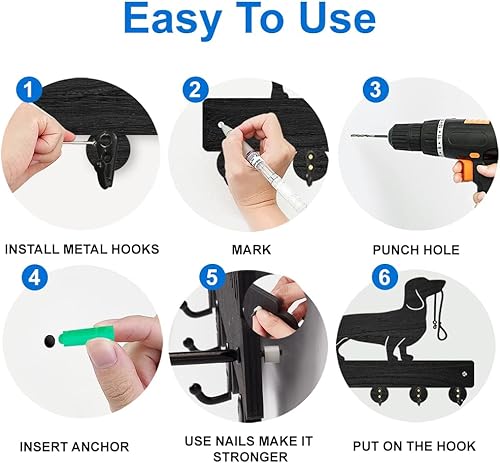 Easy To Use

1

INSTALL METAL HOOKS

2

MARK

3

PUNCH HOLE

4

INSERT ANCHOR

5

USE NAILS MAKE IT STRONGER

6

PUT ON THE HOOK