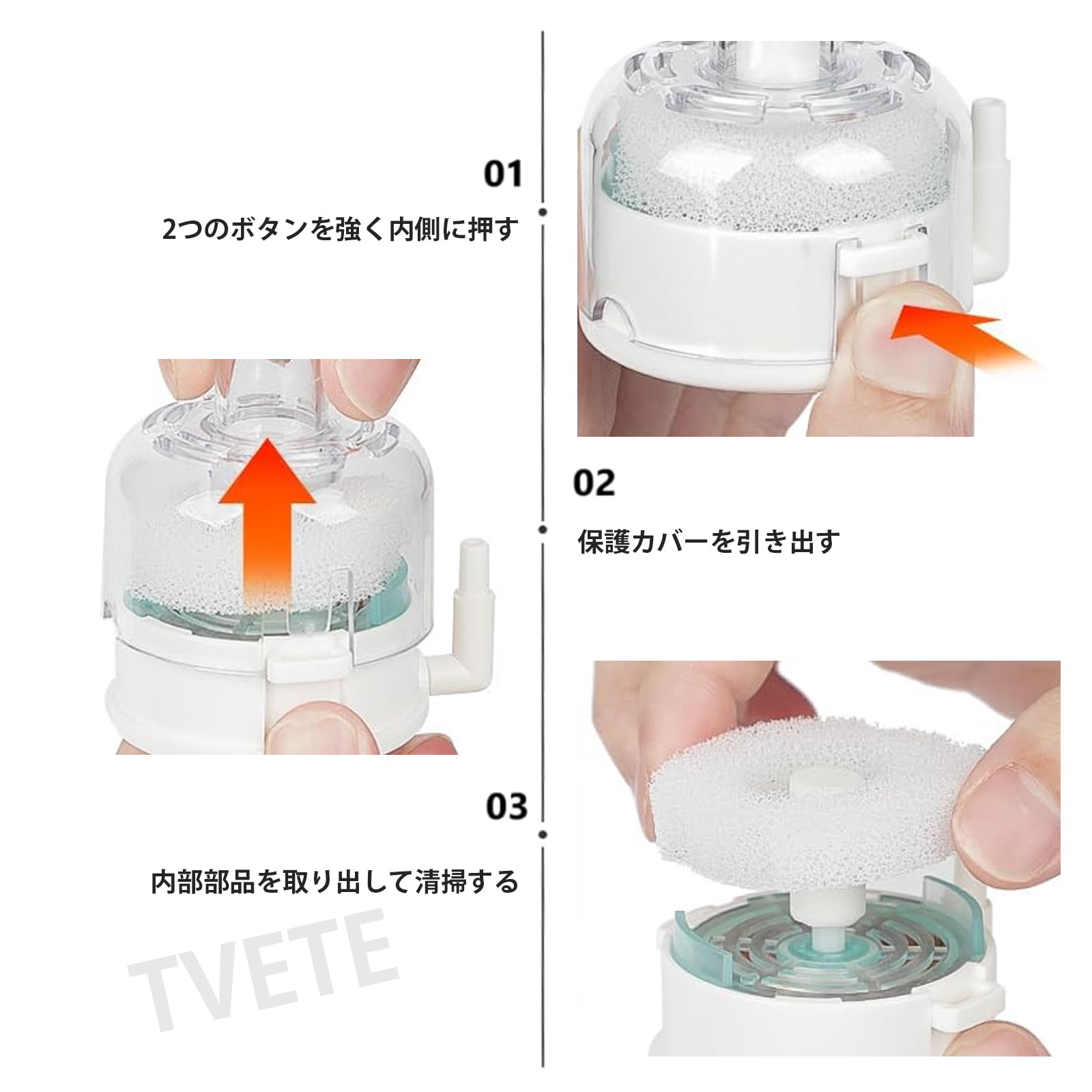 01

2つのボタンを強く内側に押す

02

保護カバーを引き出す

03

内部部品を取り出して清掃する

TVETE