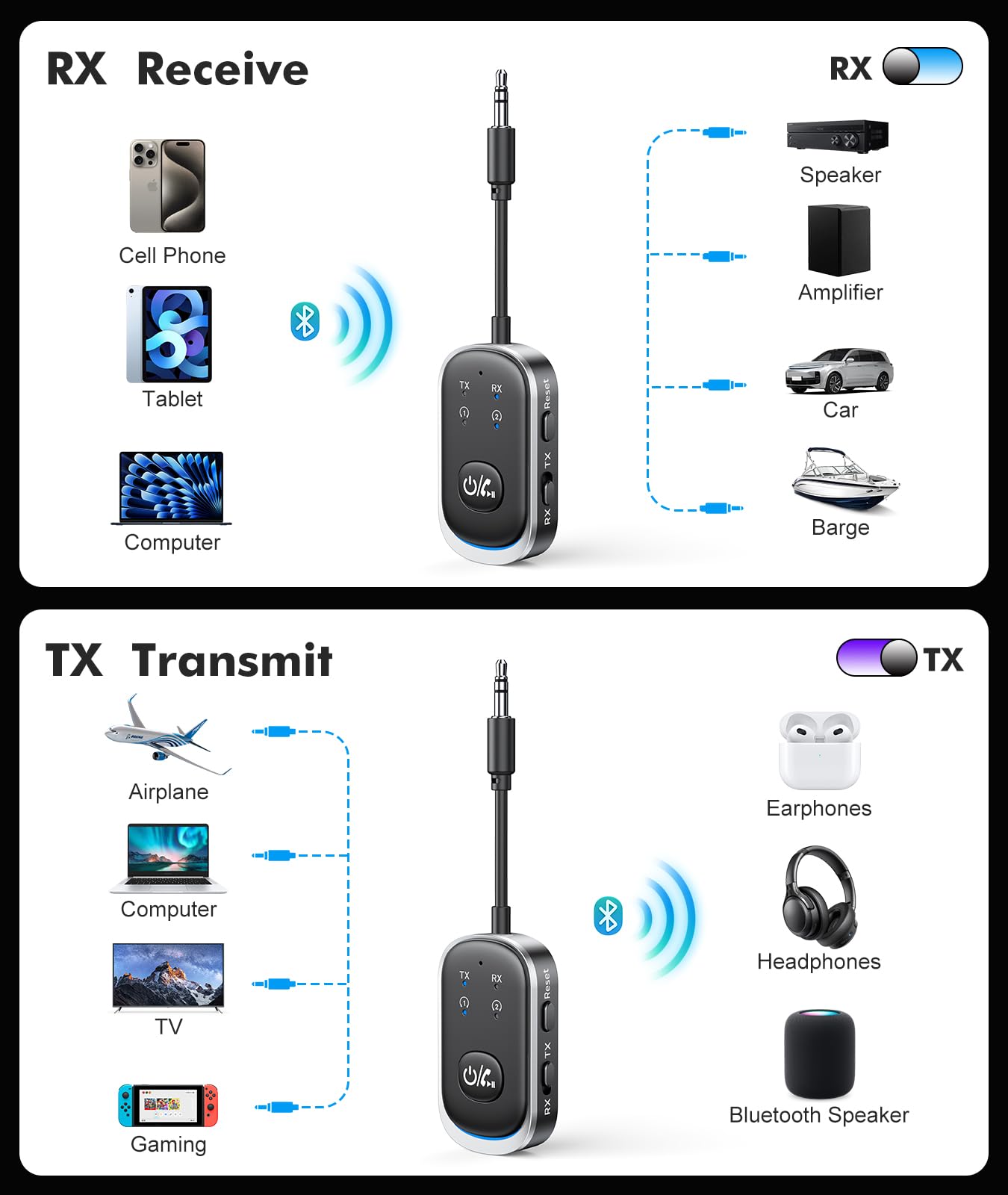 RX Receive

RX

Cell Phone

Tablet

Computer

TX RX
1 2
Reset
TX
RX

Speaker

Amplifier

Car

Barge

TX Transmit

TX

Airplane

Computer

TV

Gaming

TX RX
1 2
Reset
TX
RX

Earphones

Headphones

Bluetooth Speaker