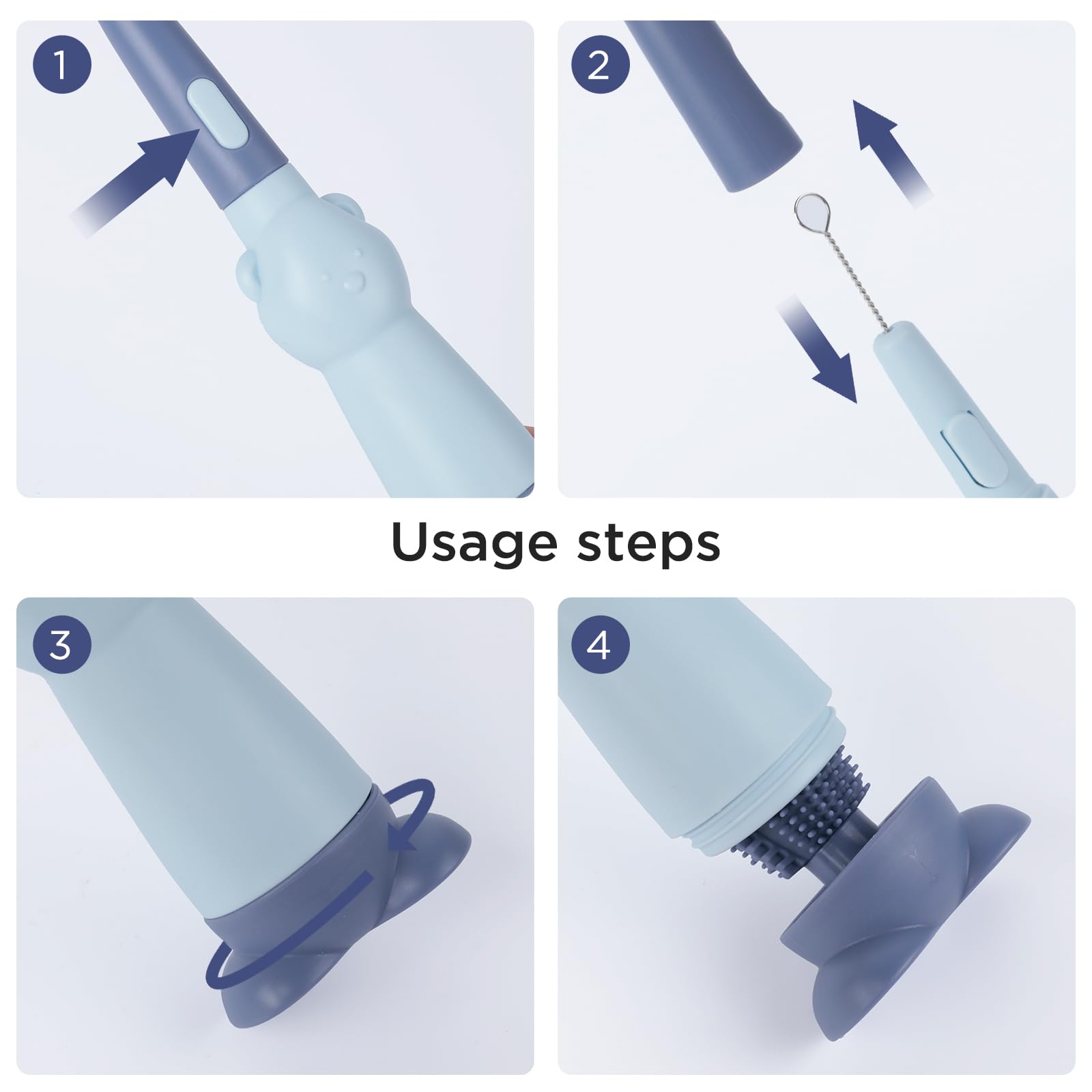 1

2

Usage steps

3

4