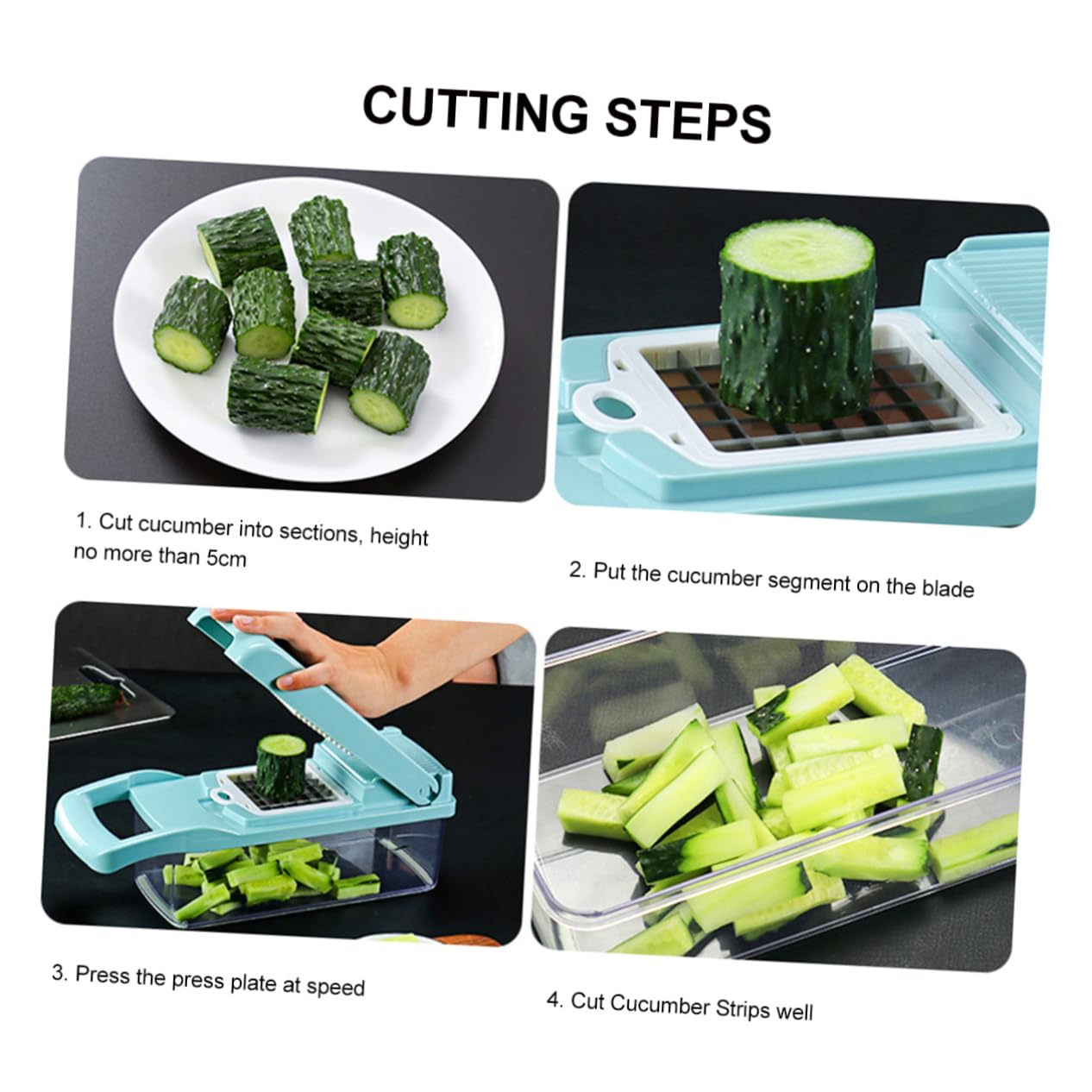 CUTTING STEPS

1. Cut cucumber into sections, height no more than 5cm

2. Put the cucumber segment on the blade

3. Press the press plate at speed

4. Cut Cucumber Strips well