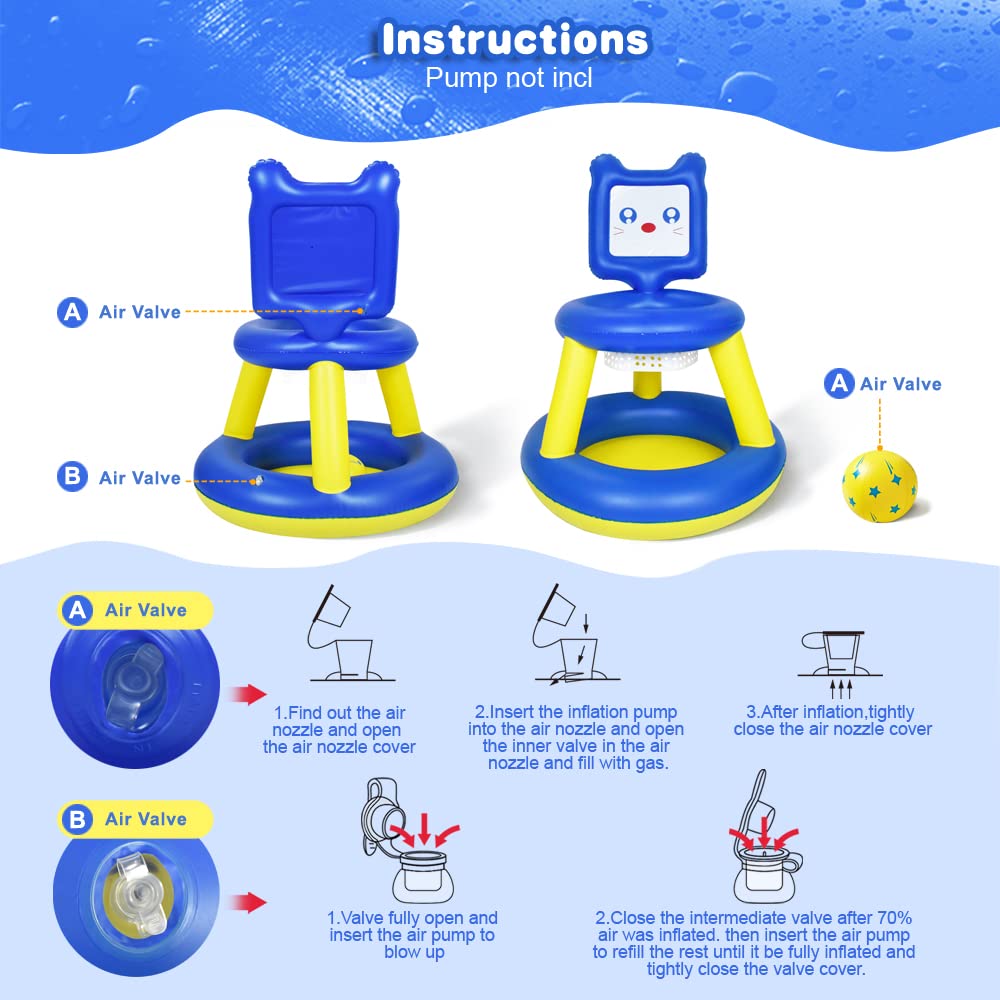 Instructions
Pump not incl

A Air Valve

B Air Valve

A Air Valve

A Air Valve

1.Find out the air nozzle and open the air nozzle cover

2.Insert the inflation pump into the air nozzle and open the inner valve in the air nozzle and fill with gas.

3.After inflation,tightly close the air nozzle cover

B Air Valve

1.Valve fully open and insert the air pump to blow up

2.Close the intermediate valve after 70% air was inflated. then insert the air pump to refill the rest until it be fully inflated and tightly close the valve cover.