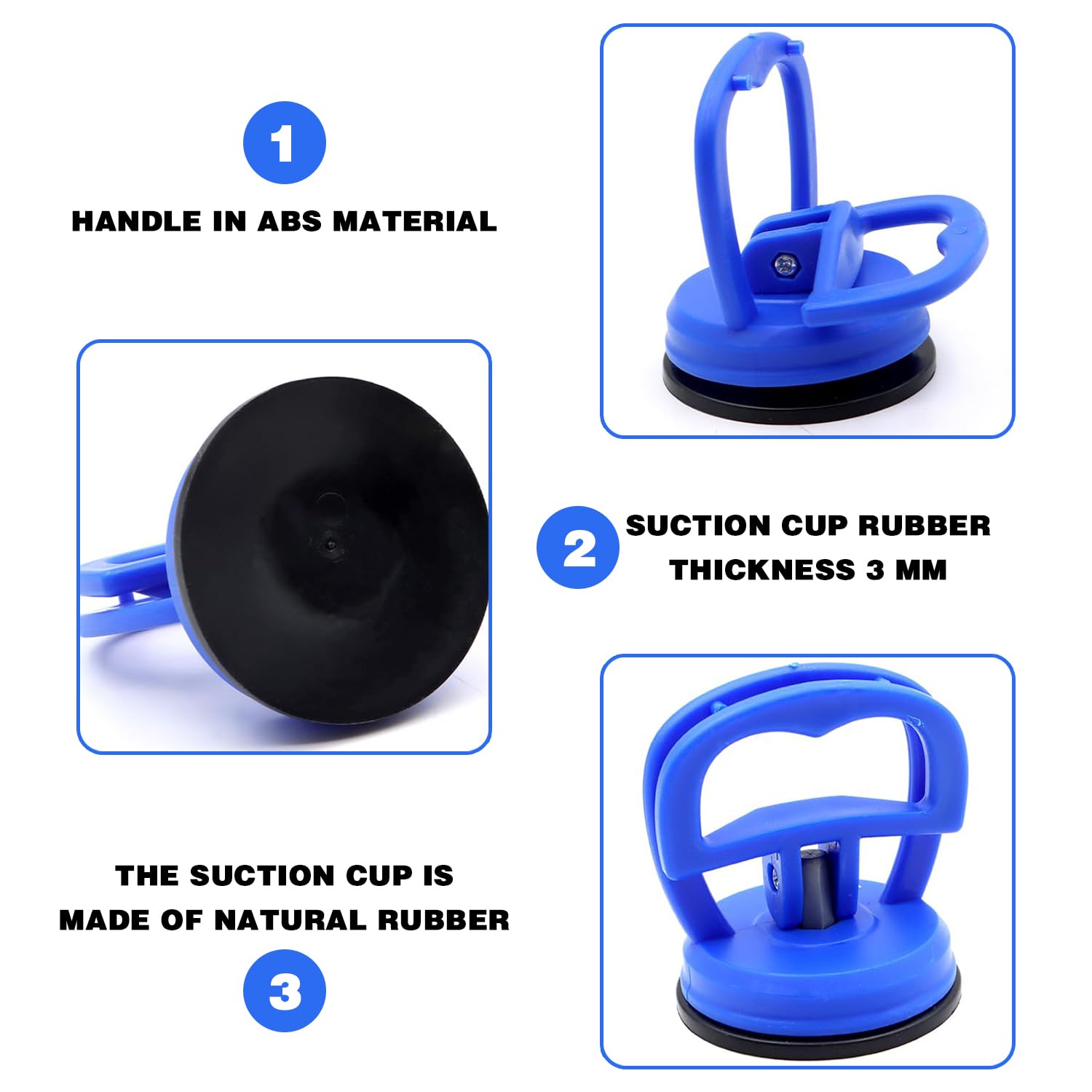 1

HANDLE IN ABS MATERIAL

2

SUCTION CUP RUBBER THICKNESS 3 MM

THE SUCTION CUP IS MADE OF NATURAL RUBBER

3