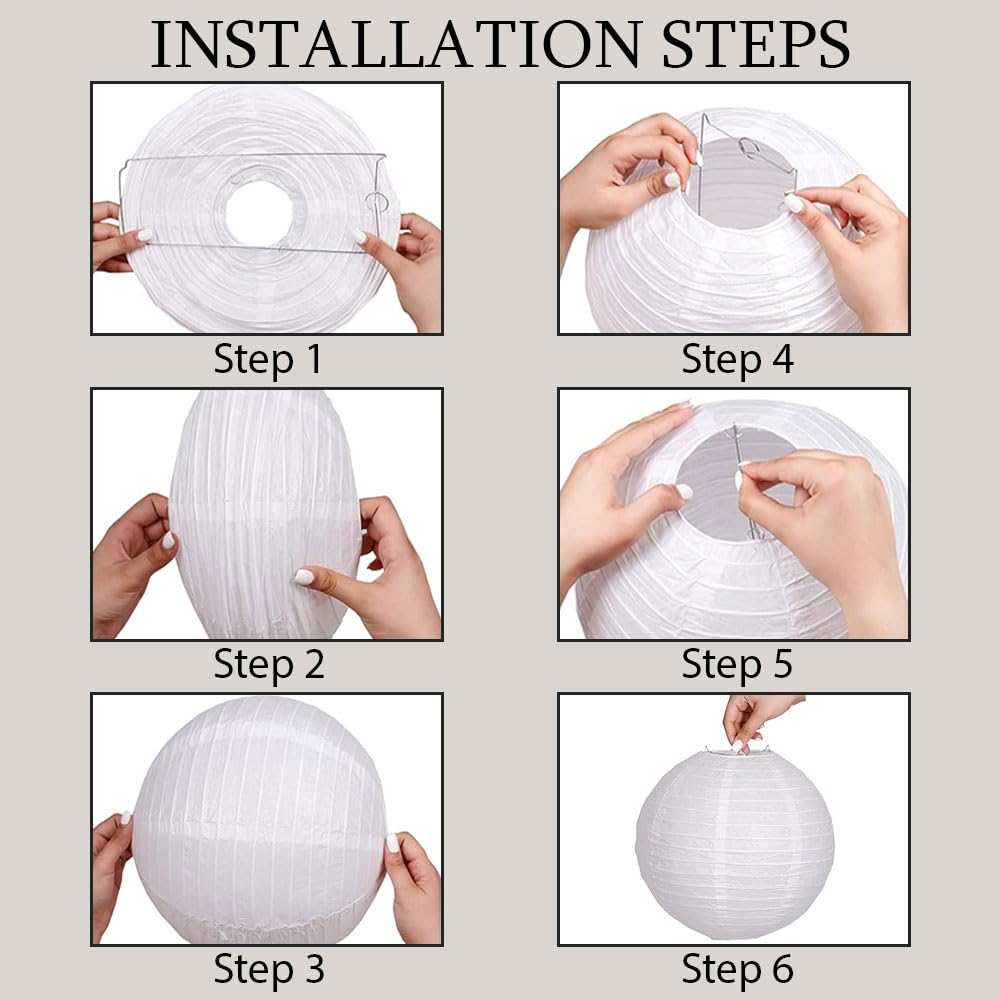 INSTALLATION STEPS

Step 1

Step 2

Step 3

Step 4

Step 5

Step 6