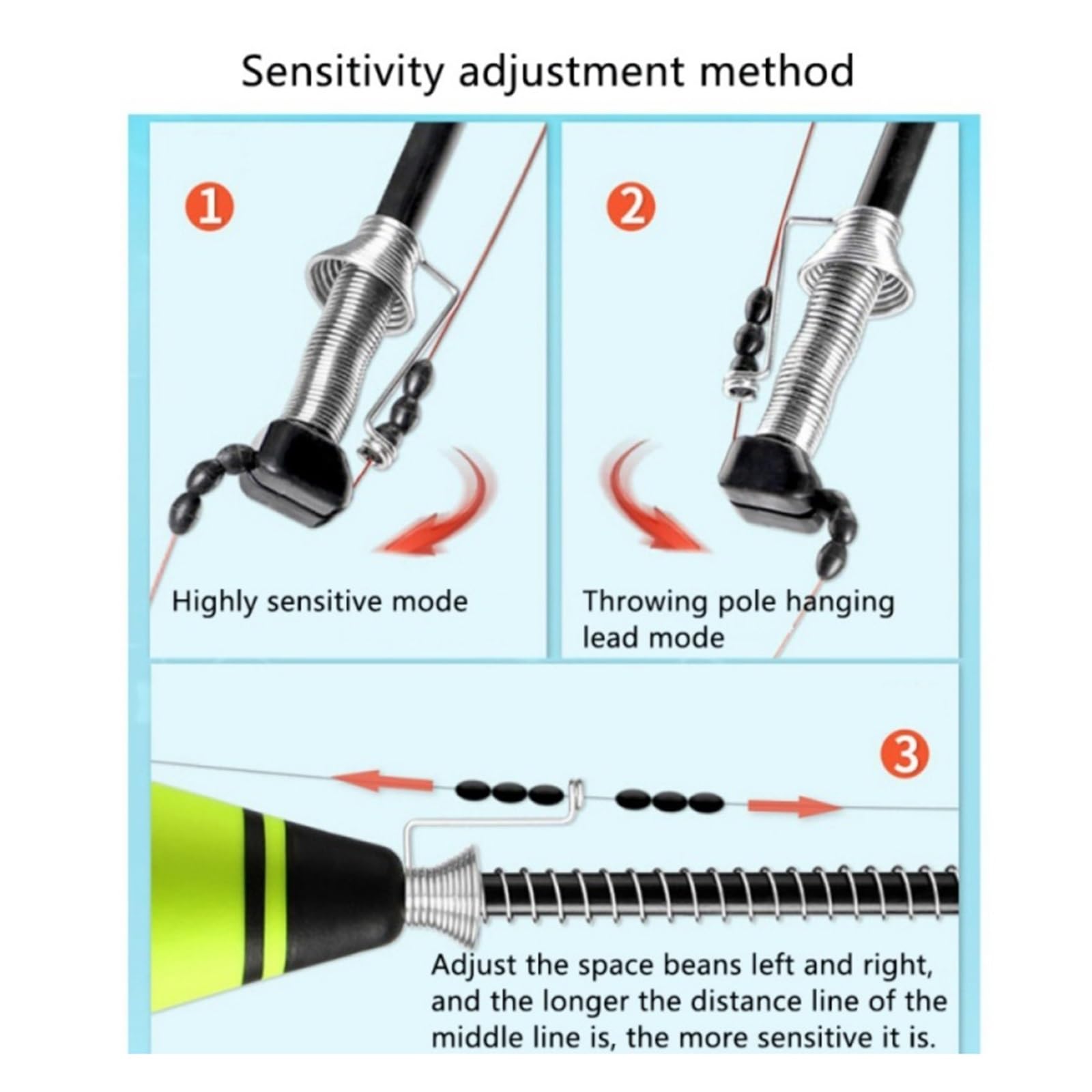 Sensitivity adjustment method

1

Highly sensitive mode

2

Throwing pole hanging lead mode

3

Adjust the space beans left and right, and the longer the distance line of the middle line is, the more sensitive it is.